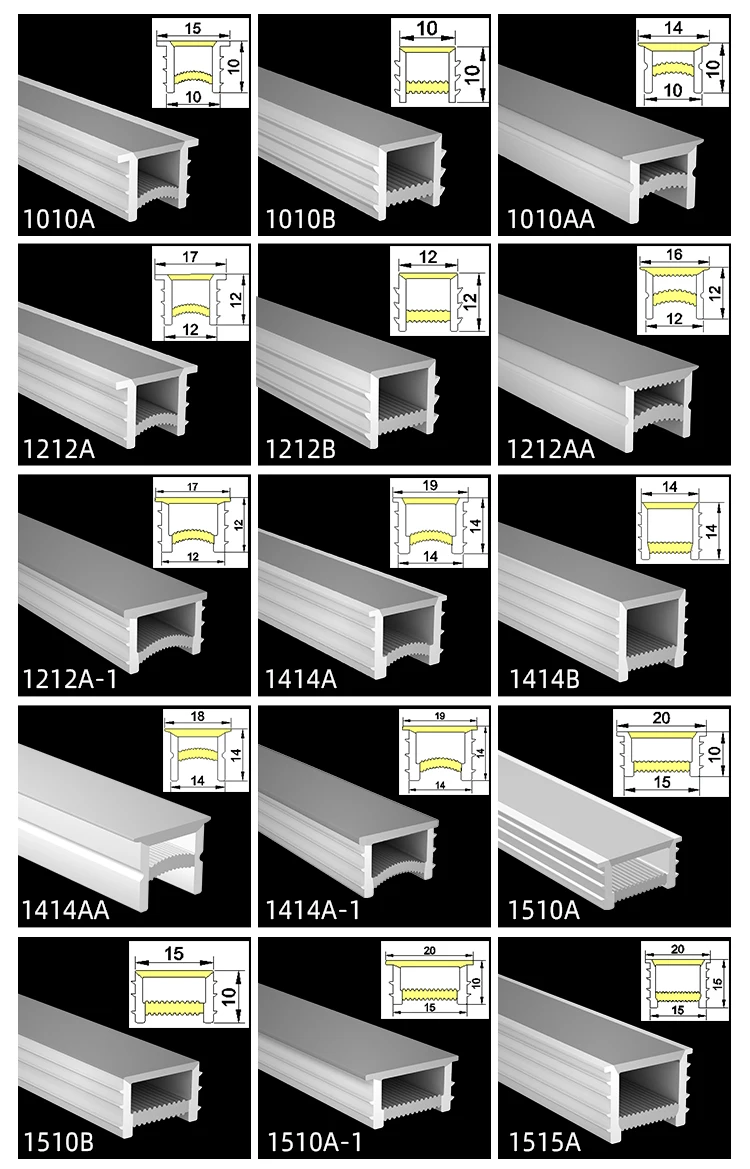 15
10
10
1010A

10
10
1010B

14
10
10
1010AA

17
12
12
1212A

12
12
1212B

16
12
12
1212AA

17
12
12
1212A-1

19
14
14
1414A

14
14
1414B

18
14
14
1414AA

19
14
14
1414A-1

20
10
15
1510A

15
10
1510B

20
10
15
1510A-1

20
16
15
1515A