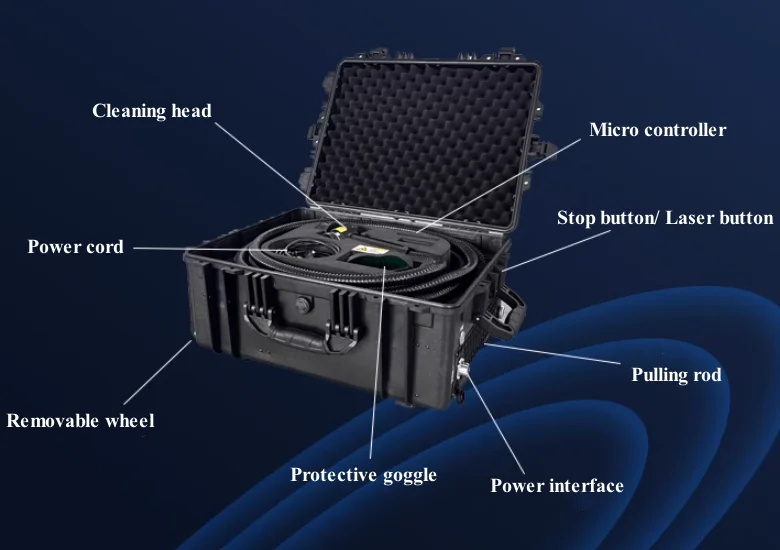 Cleaning head

Micro controller

Stop button/ Laser button

Power cord

Pulling rod

Removable wheel

Protective goggle

Power interface