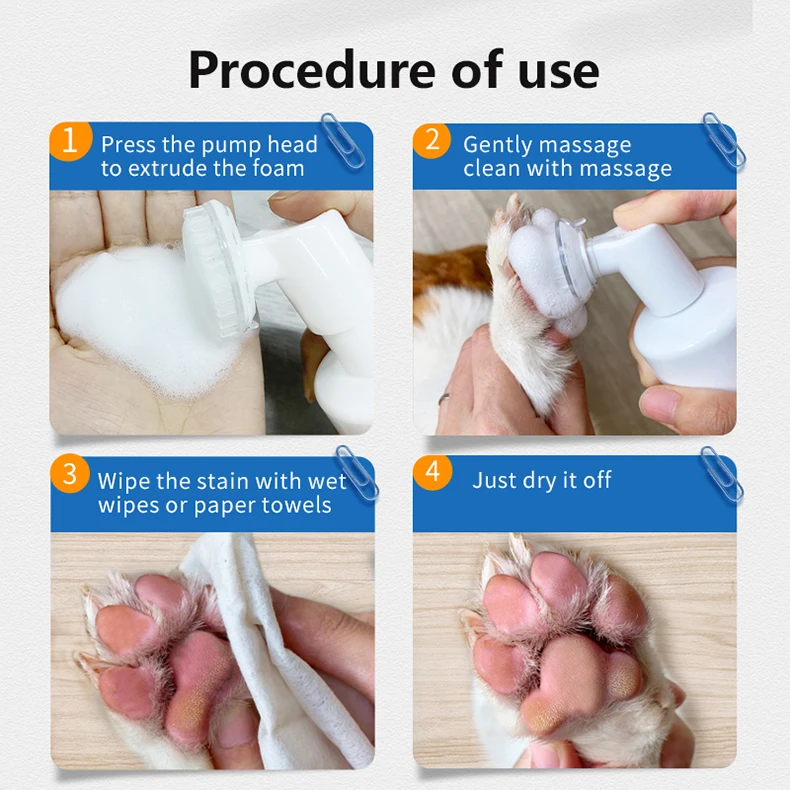 Procedure of use

1 Press the pump head to extrude the foam

2 Gently massage clean with massage

3 Wipe the stain with wet wipes or paper towels

4 Just dry it off