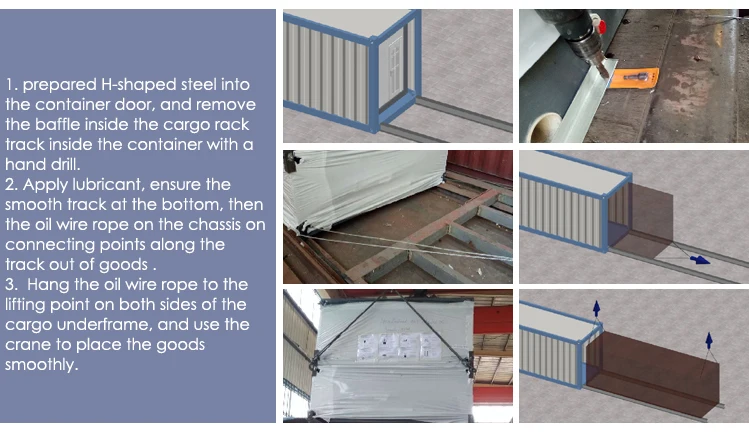 1. prepared H-shaped steel into the container door, and remove the baffle inside the cargo rack track inside the container with a hand drill.
2. Apply lubricant, ensure the smooth track at the bottom, then the oil wire rope on the chassis on connecting points along the track out of goods .
3. Hang the oil wire rope to the lifting point on both sides of the cargo underframe, and use the crane to place the goods smoothly.