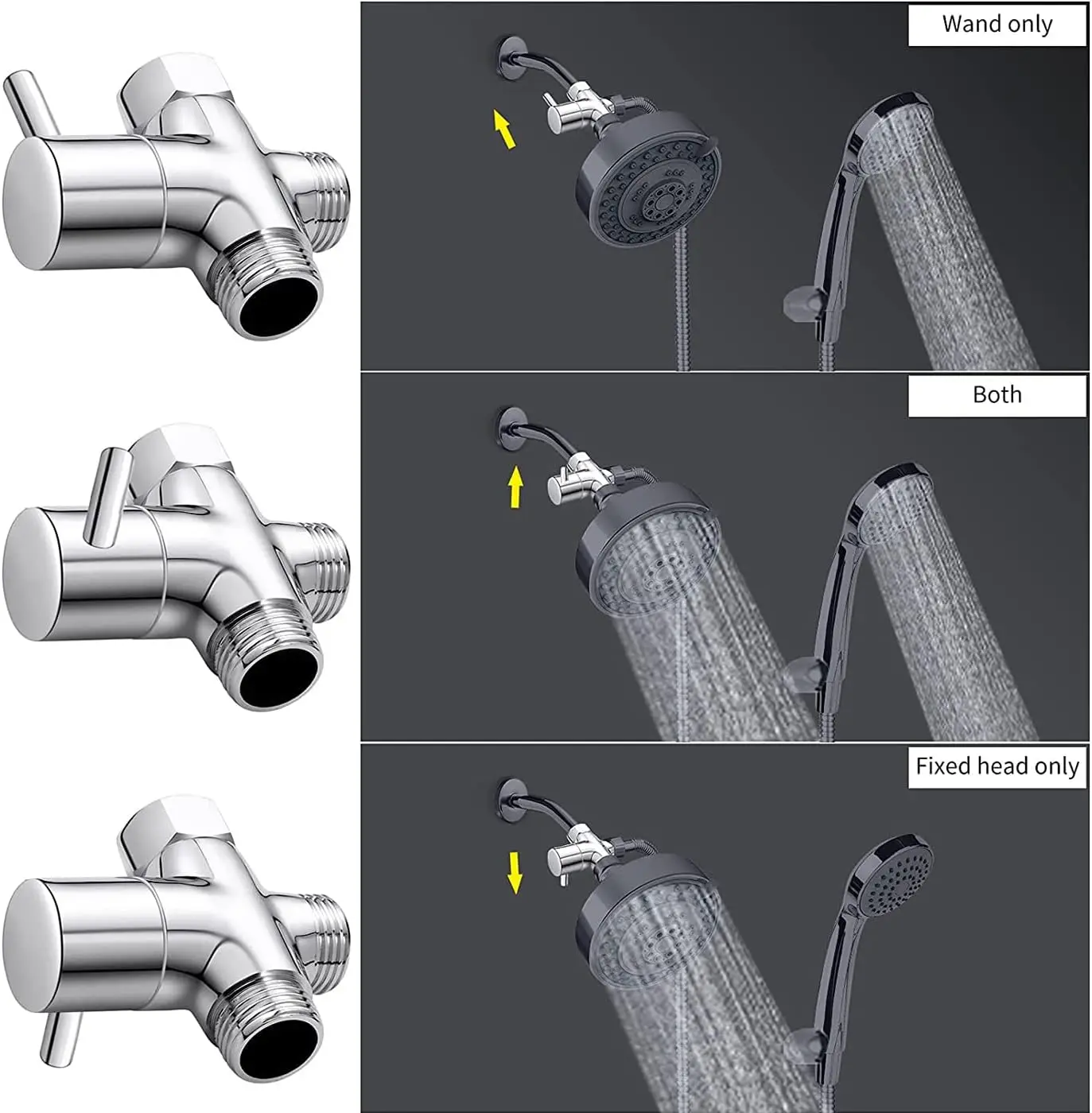 Wand only

Both

Fixed head only