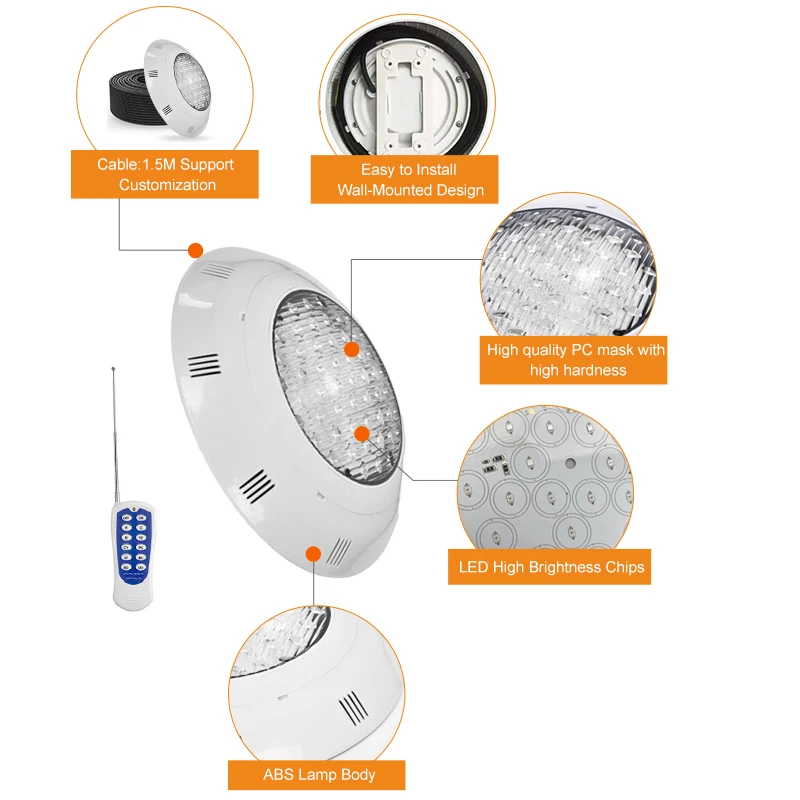 Cable:1.5M Support Customization

Easy to Install Wall-Mounted Design

High quality PC mask with high hardness

LED High Brightness Chips

ABS Lamp Body