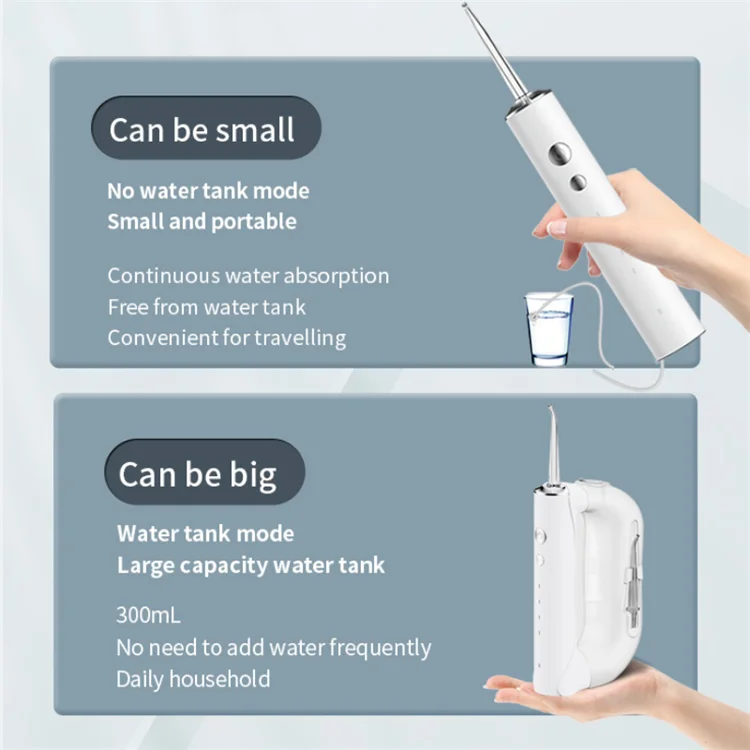 Can be small

No water tank mode
Small and portable

Continuous water absorption
Free from water tank
Convenient for travelling

Can be big

Water tank mode
Large capacity water tank

300mL
No need to add water frequently
Daily household