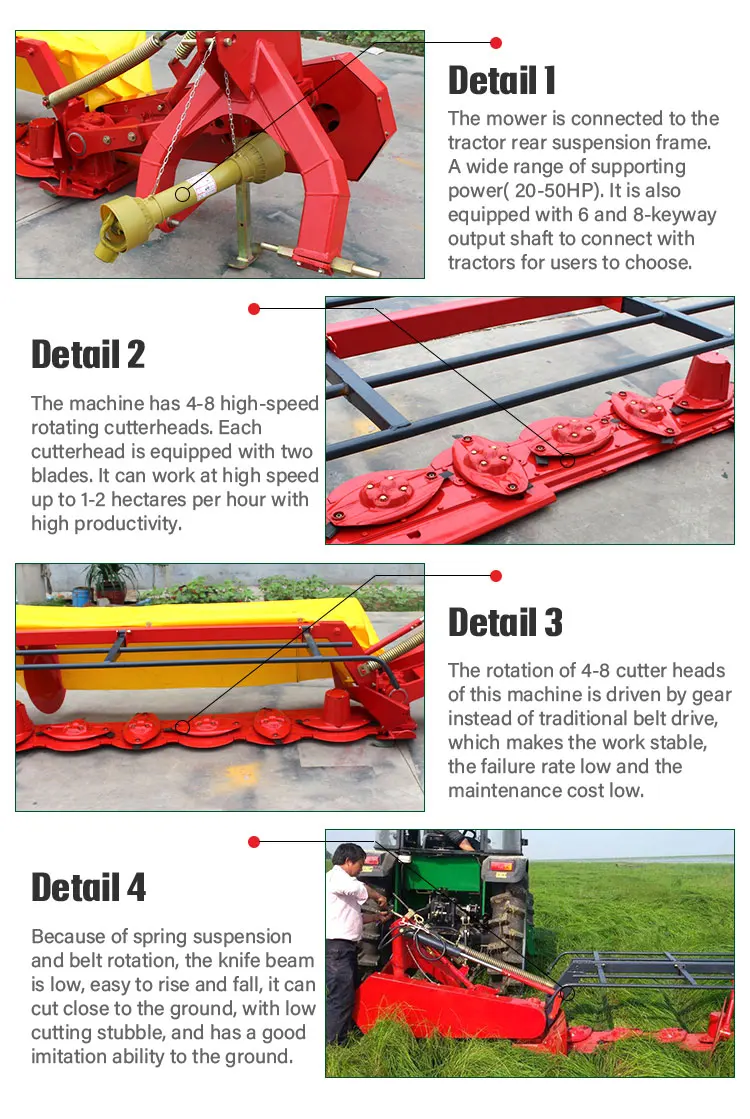 Detail 1

The mower is connected to the tractor rear suspension frame. A wide range of supporting power( 20-50HP). It is also equipped with 6 and 8-keyway output shaft to connect with tractors for users to choose.

Detail 2

The machine has 4-8 high-speed rotating cutterheads. Each cutterhead is equipped with two blades. It can work at high speed up to 1-2 hectares per hour with high productivity.

Detail 3

The rotation of 4-8 cutter heads of this machine is driven by gear instead of traditional belt drive, which makes the work stable, the failure rate low and the maintenance cost low.

Detail 4

Because of spring suspension and belt rotation, the knife beam is low, easy to rise and fall, it can cut close to the ground, with low cutting stubble, and has a good imitation ability to the ground.