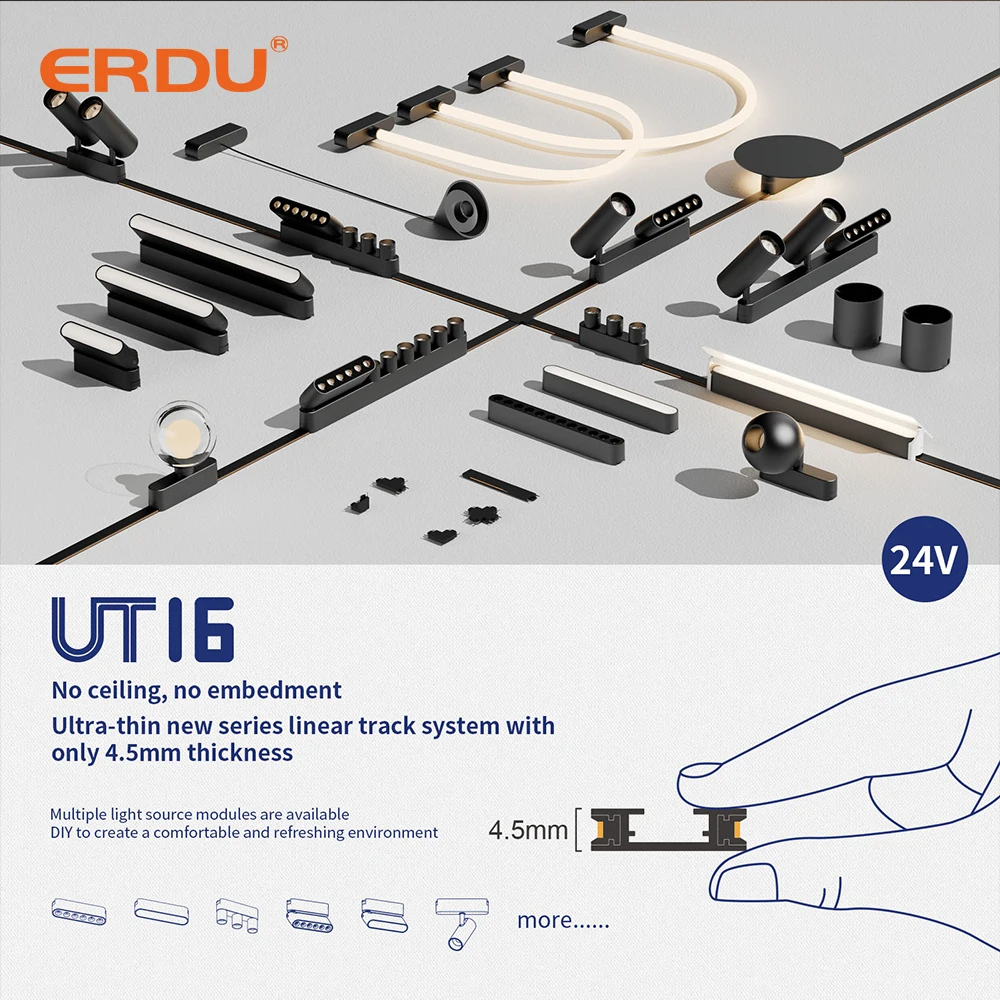 ERDU®

24V

UT16

No ceiling, no embedment

Ultra-thin new series linear track system with only 4.5mm thickness

Multiple light source modules are available
DIY to create a comfortable and refreshing environment

4.5mm

more......