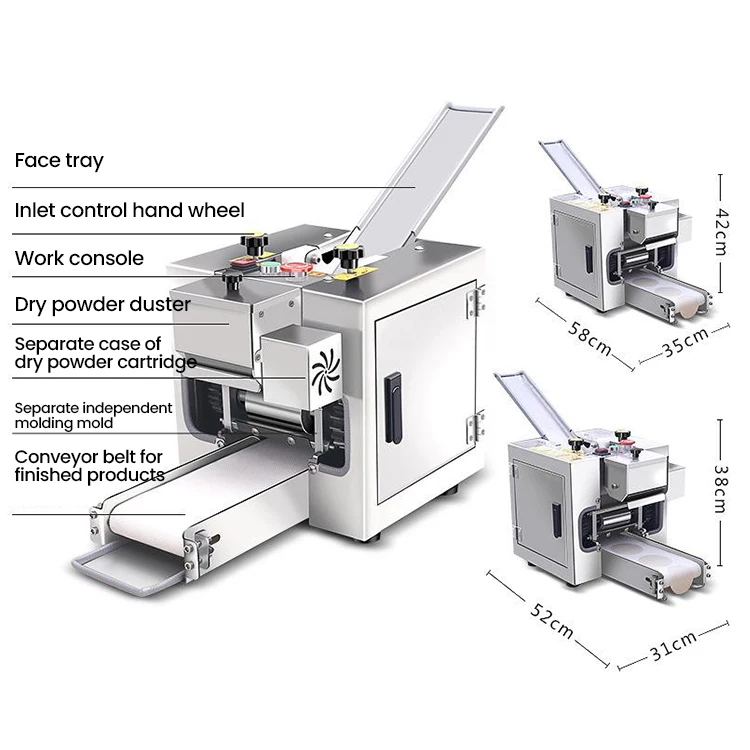 Face tray

Inlet control hand wheel

Work console

Dry powder duster

Separate case of dry powder cartridge

Separate independent molding mold

Conveyor belt for finished products

42cm

58cm

35cm

38cm

52cm

31cm