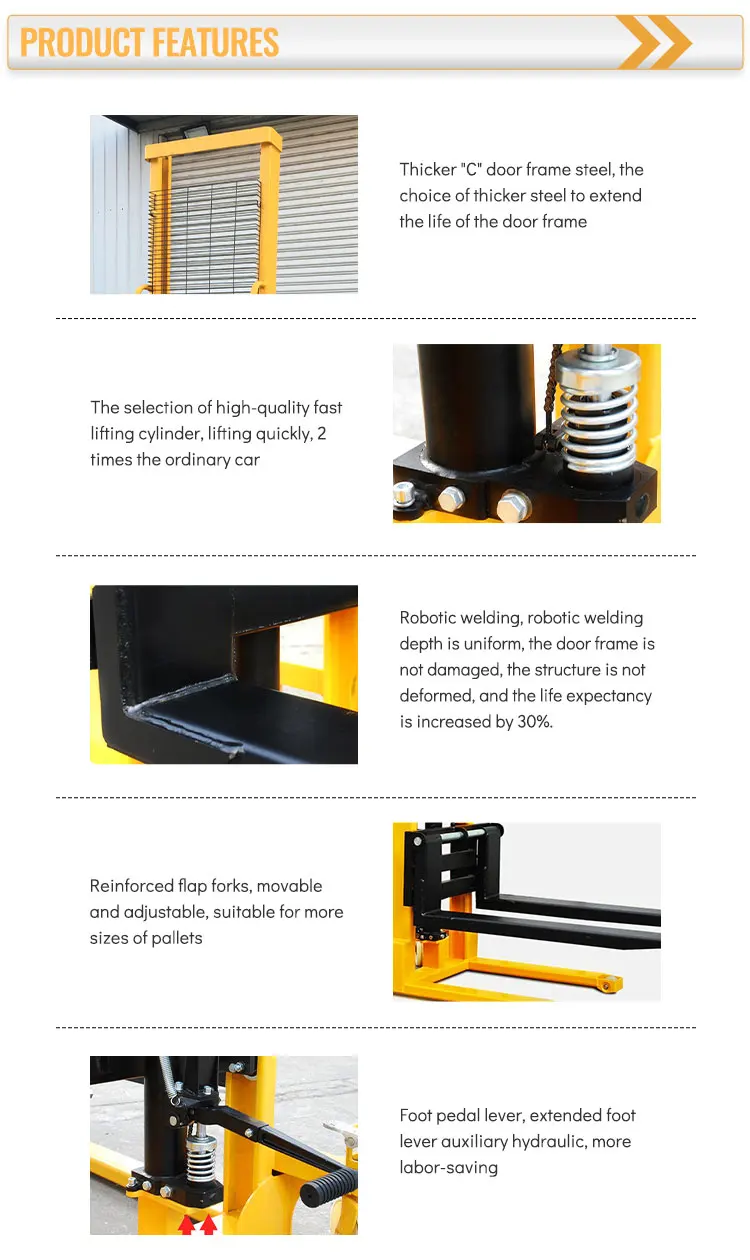 PRODUCT FEATURES

Thicker "C" door frame steel, the choice of thicker steel to extend the life of the door frame

The selection of high-quality fast lifting cylinder, lifting quickly, 2 times the ordinary car

Robotic welding, robotic welding depth is uniform, the door frame is not damaged, the structure is not deformed, and the life expectancy is increased by 30%.

Reinforced flap forks, movable and adjustable, suitable for more sizes of pallets

Foot pedal lever, extended foot lever auxiliary hydraulic, more labor-saving