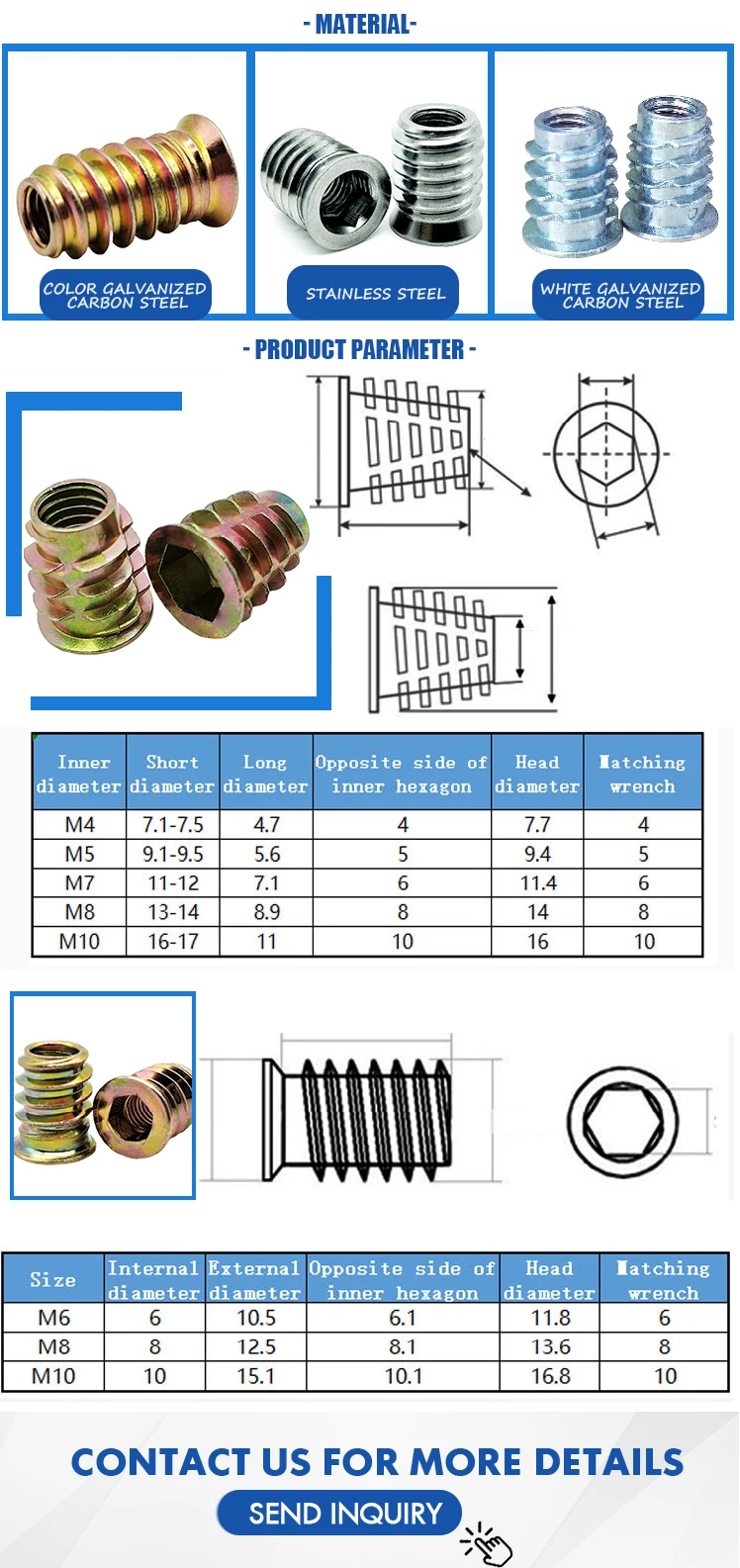 - MATERIAL-

COLOR GALVANIZED CARBON STEEL

STAINLESS STEEL

WHITE GALVANIZED CARBON STEEL

- PRODUCT PARAMETER -

| Inner diameter | Short diameter | Long diameter | Opposite side of inner hexagon | Head diameter | Matching wrench |
|---|---|---|---|---|---|
| M4 | 7.1-7.5 | 4.7 | 4 | 7.7 | 4 |
| M5 | 9.1-9.5 | 5.6 | 5 | 9.4 | 5 |
| M7 | 11-12 | 7.1 | 6 | 11.4 | 6 |
| M8 | 13-14 | 8.9 | 8 | 14 | 8 |
| M10 | 16-17 | 11 | 10 | 16 | 10 |

| Size | Internal diameter | External diameter | Opposite side of inner hexagon | Head diameter | Matching wrench |
|---|---|---|---|---|---|
| M6 | 6 | 10.5 | 6.1 | 11.8 | 6 |
| M8 | 8 | 12.5 | 8.1 | 13.6 | 8 |
| M10 | 10 | 15.1 | 10.1 | 16.8 | 10 |

CONTACT US FOR MORE DETAILS

SEND INQUIRY