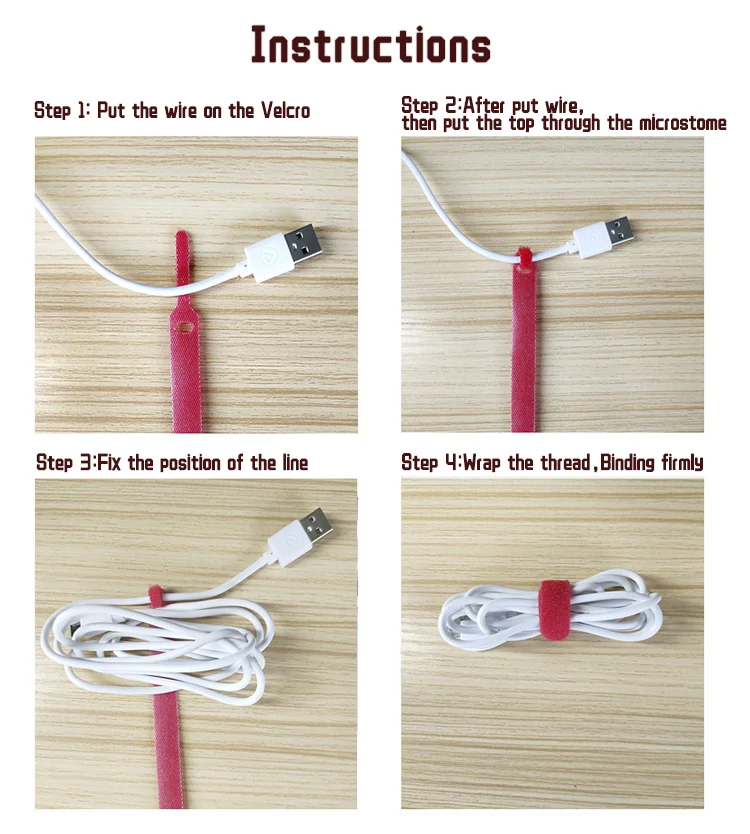 Instructions

Step 1: Put the wire on the Velcro

Step 2:After put wire, then put the top through the microstome

Step 3:Fix the position of the line

Step 4:Wrap the thread,Binding firmly