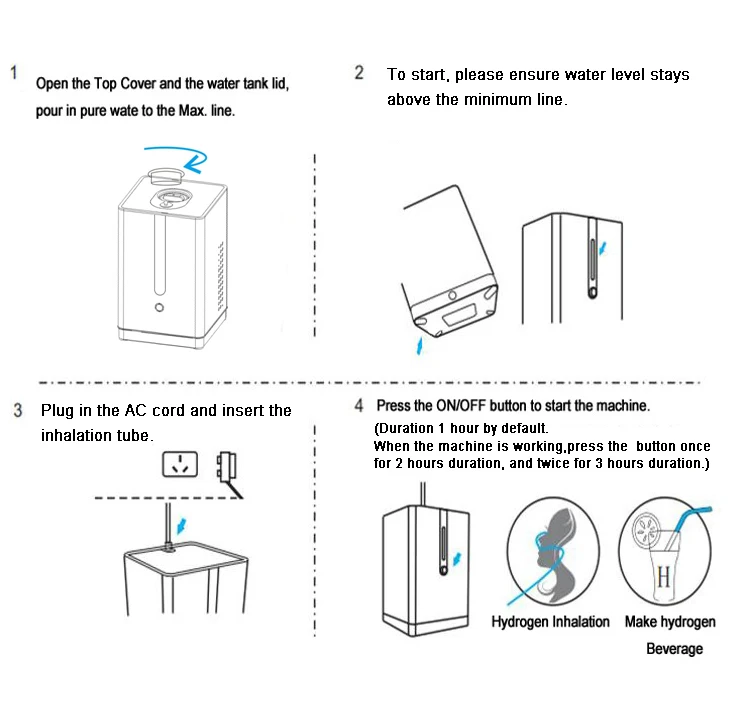 1 Open the Top Cover and the water tank lid, pour in pure wate to the Max. line.

2 To start, please ensure water level stays above the minimum line.

3 Plug in the AC cord and insert the inhalation tube.

4 Press the ON/OFF button to start the machine.
(Duration 1 hour by default.
When the machine is working,press the button once for 2 hours duration, and twice for 3 hours duration.)

H

Hydrogen Inhalation

Make hydrogen Beverage