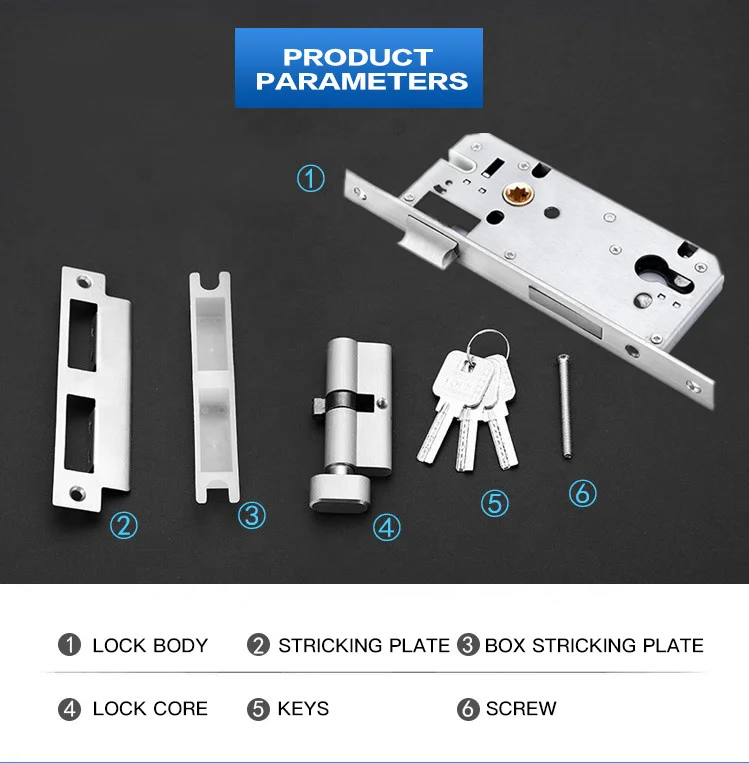 PRODUCT PARAMETERS

①

②

③

④

⑤

⑥

❶ LOCK BODY ❷ STRICKING PLATE ❸ BOX STRICKING PLATE

❹ LOCK CORE ❺ KEYS ❻ SCREW