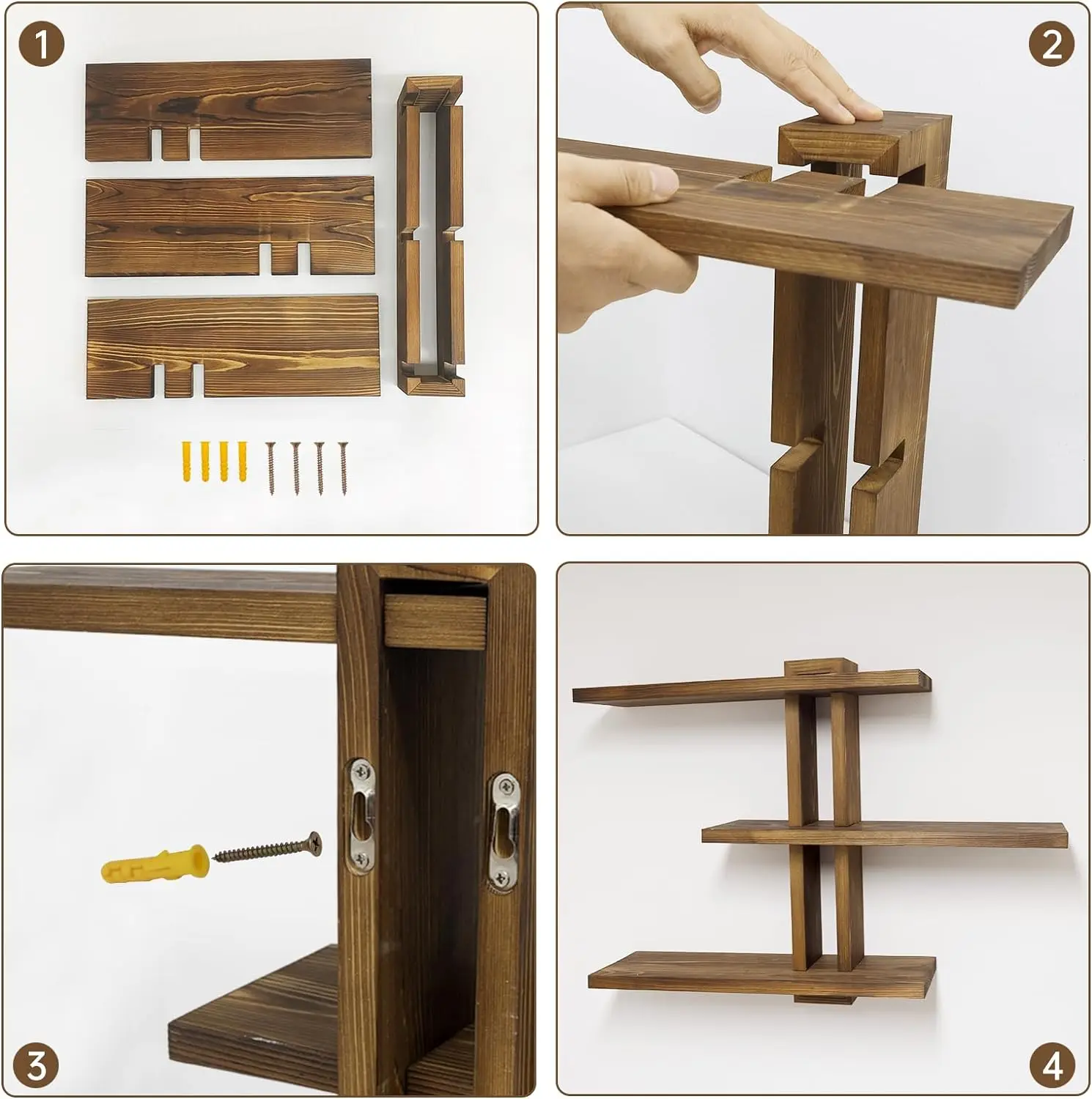 1

2

3

4