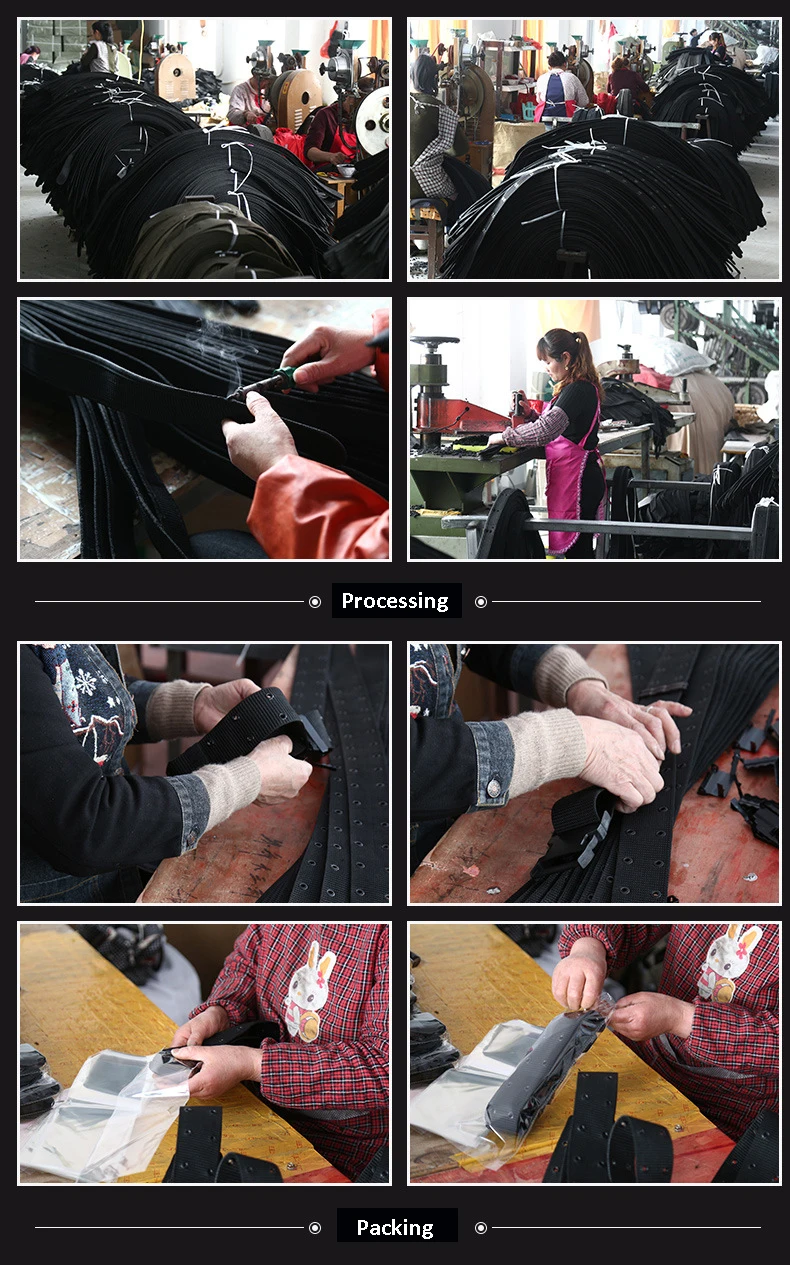 Processing

Packing