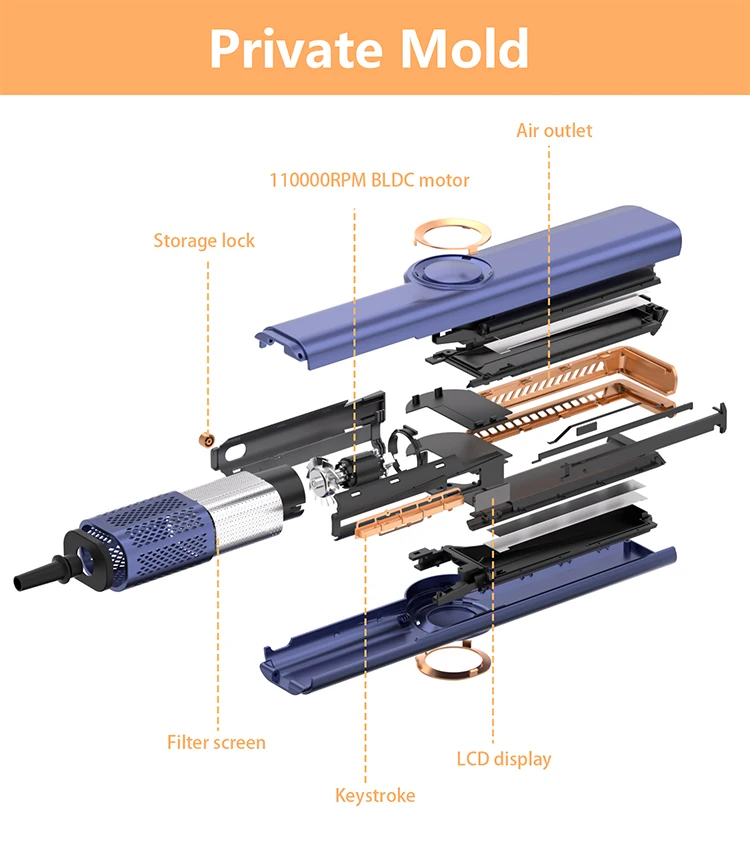 Private Mold

Air outlet

110000RPM BLDC motor

Storage lock

Filter screen

LCD display

Keystroke