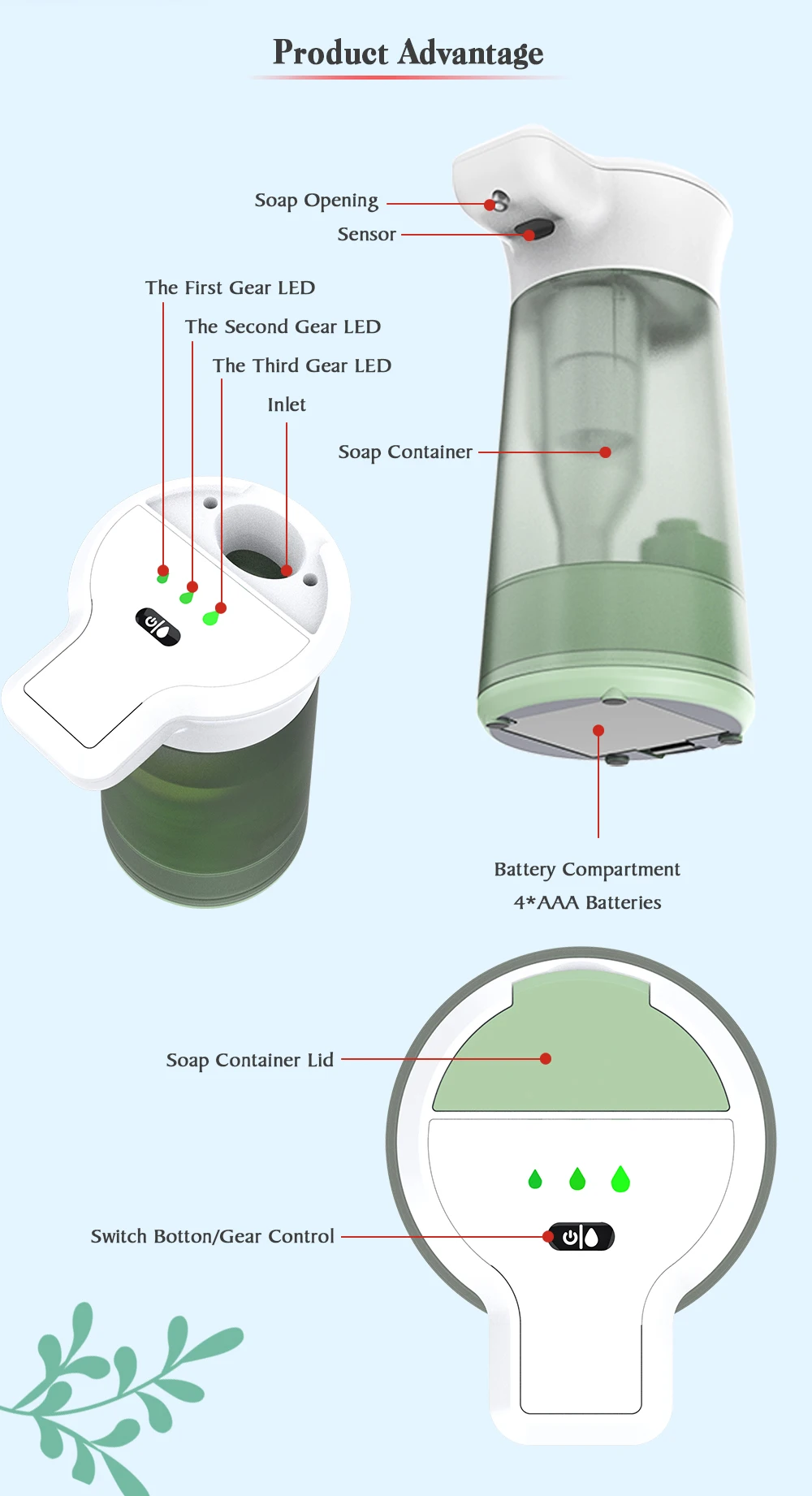 Product Advantage

Soap Opening

Sensor

The First Gear LED

The Second Gear LED

The Third Gear LED

Inlet

Soap Container

Battery Compartment
4*AAA Batteries

Soap Container Lid

Switch Botton/Gear Control