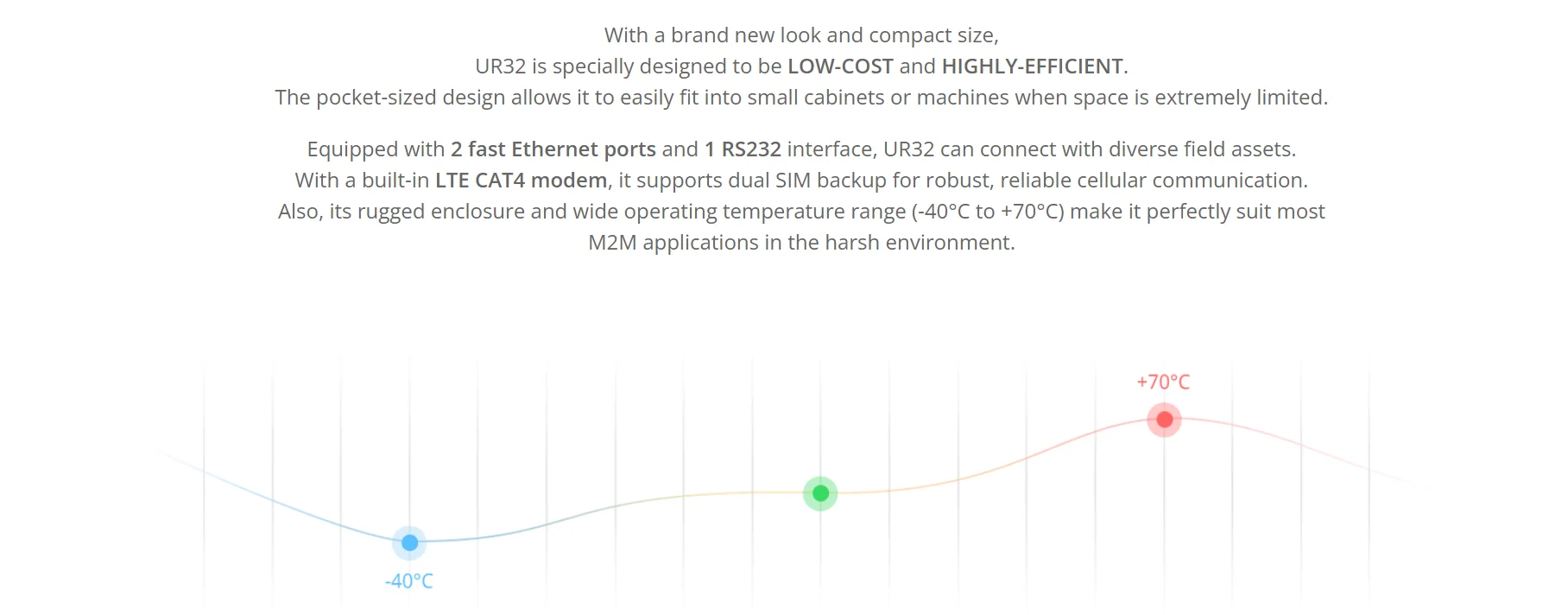 With a brand new look and compact size,
UR32 is specially designed to be LOW-COST and HIGHLY-EFFICIENT.
The pocket-sized design allows it to easily fit into small cabinets or machines when space is extremely limited.

Equipped with 2 fast Ethernet ports and 1 RS232 interface, UR32 can connect with diverse field assets.
With a built-in LTE CAT4 modem, it supports dual SIM backup for robust, reliable cellular communication.
Also, its rugged enclosure and wide operating temperature range (-40°C to +70°C) make it perfectly suit most M2M applications in the harsh environment.

+70°C

-40°C