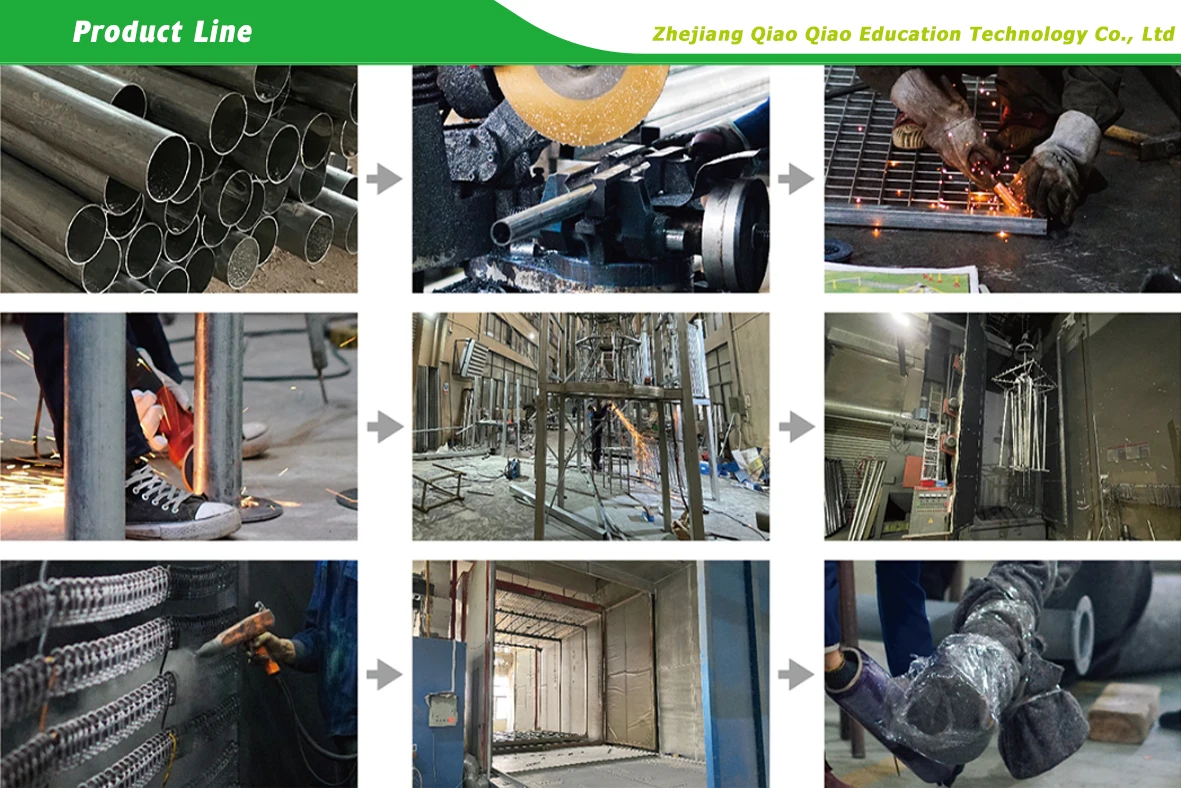 Product Line

Zhejiang Qiao Qiao Education Technology Co., Ltd