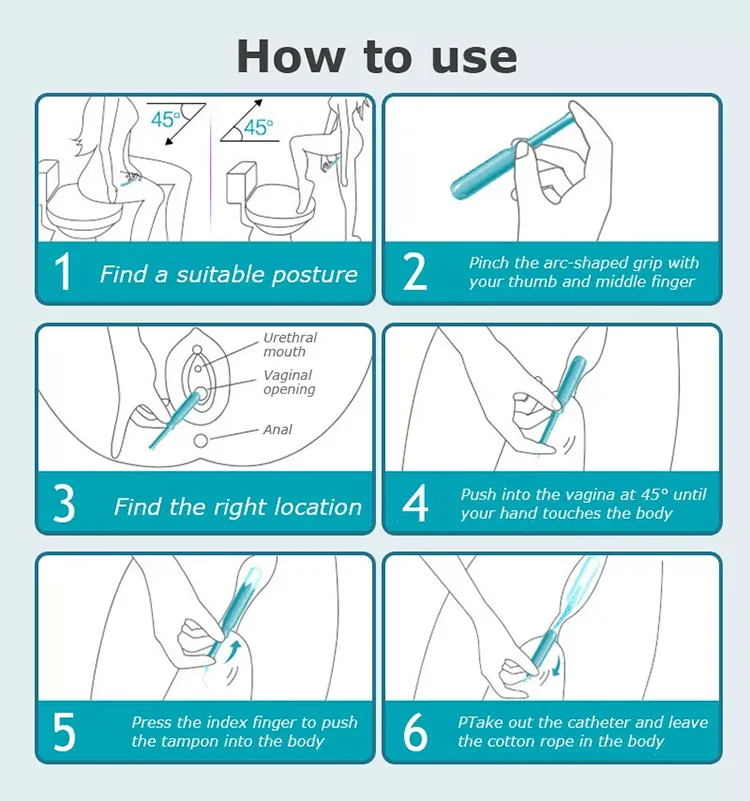 How to use

45°

45°

1 Find a suitable posture

2 Pinch the arc-shaped grip with your thumb and middle finger

Urethral mouth

Vaginal opening

Anal

3 Find the right location

4 Push into the vagina at 45° until your hand touches the body

5 Press the index finger to push the tampon into the body

6 PTake out the catheter and leave the cotton rope in the body