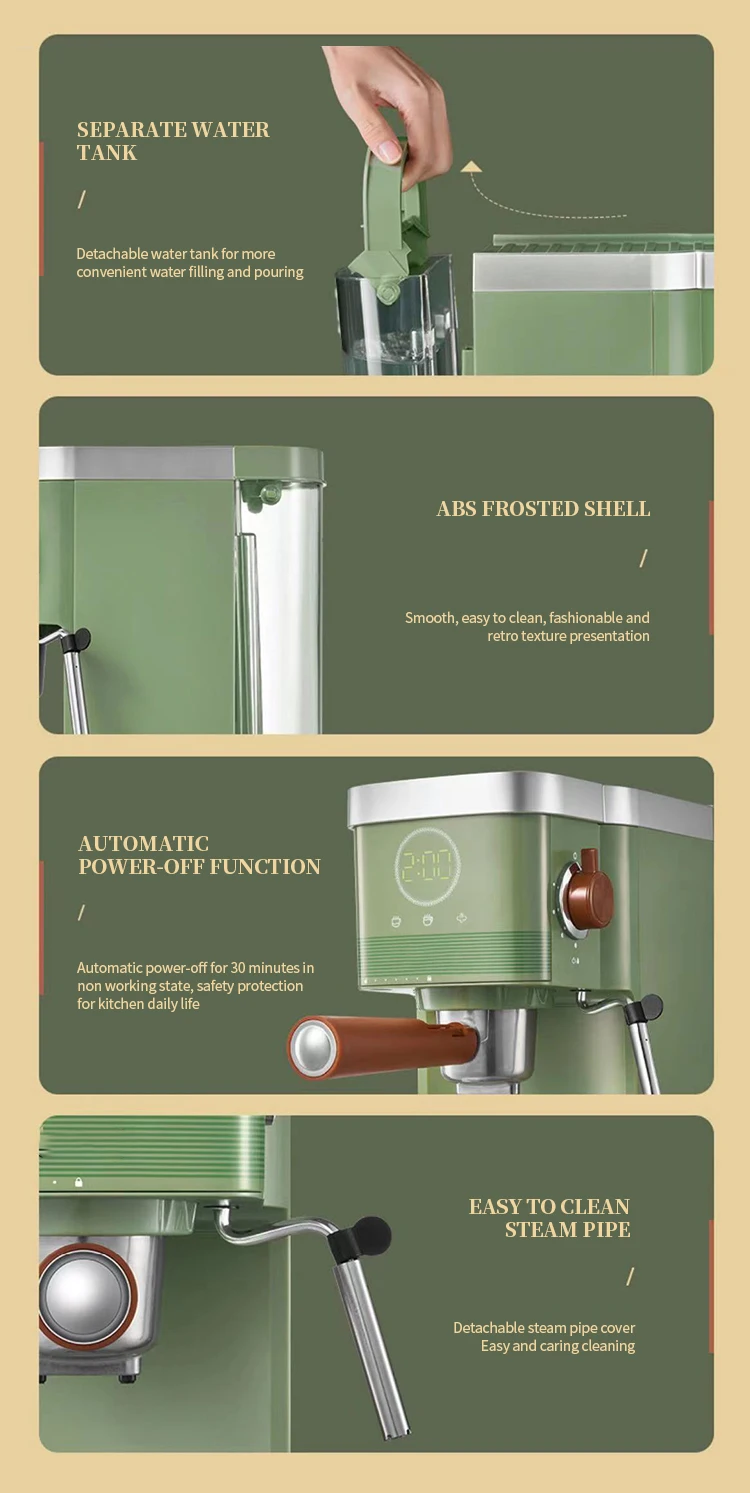 SEPARATE WATER TANK

/

Detachable water tank for more convenient water filling and pouring

ABS FROSTED SHELL

/

Smooth, easy to clean, fashionable and retro texture presentation

AUTOMATIC POWER-OFF FUNCTION

/

Automatic power-off for 30 minutes in non working state, safety protection for kitchen daily life

2:00

EASY TO CLEAN STEAM PIPE

/

Detachable steam pipe cover Easy and caring cleaning