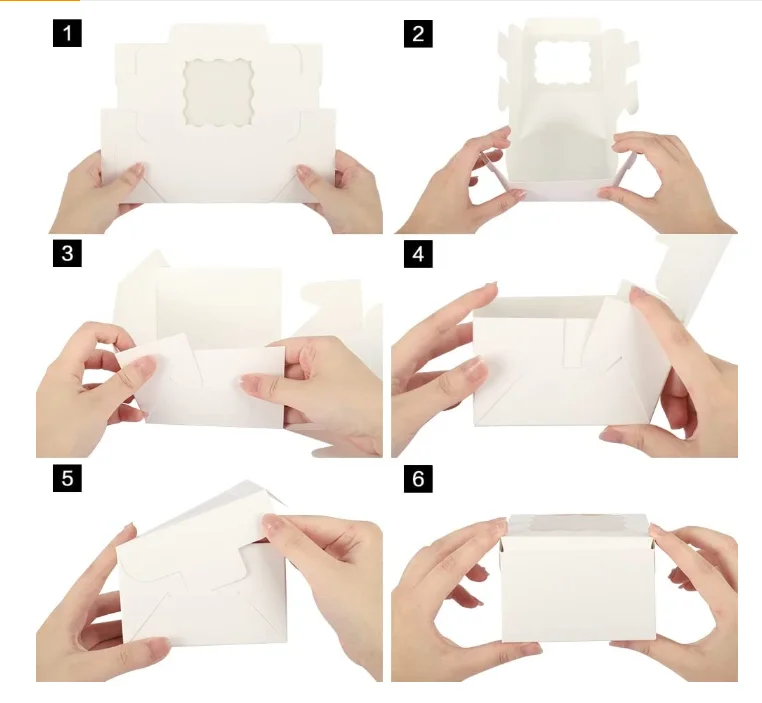 1
2
3
4
5
6