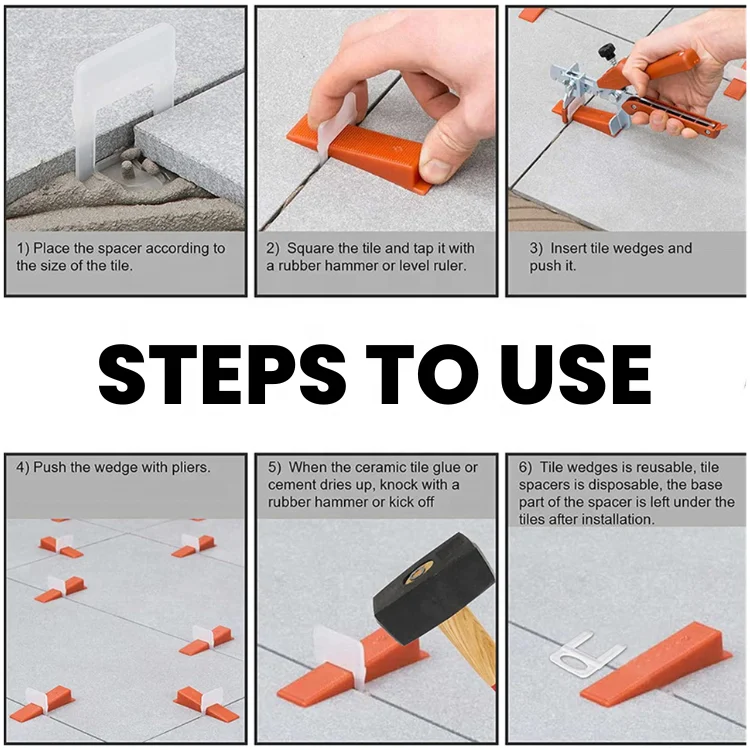 1) Place the spacer according to the size of the tile.

2) Square the tile and tap it with a rubber hammer or level ruler.

3) Insert tile wedges and push it.

STEPS TO USE

4) Push the wedge with pliers.

5) When the ceramic tile glue or cement dries up, knock with a rubber hammer or kick off

6) Tile wedges is reusable, tile spacers is disposable, the base part of the spacer is left under the tiles after installation.