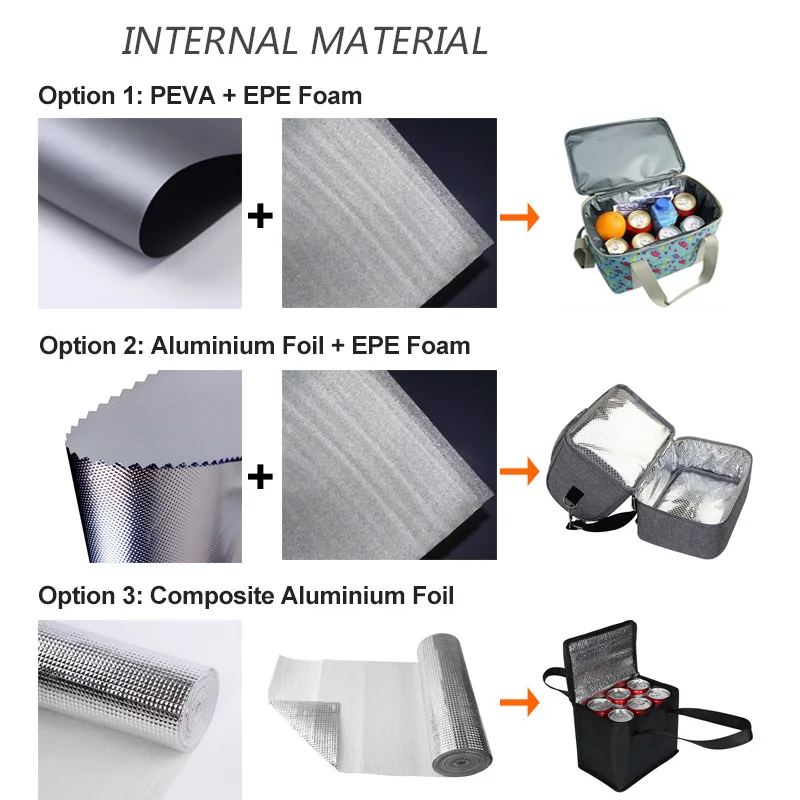 INTERNAL MATERIAL

Option 1: PEVA + EPE Foam

+

Option 2: Aluminium Foil + EPE Foam

+

Option 3: Composite Aluminium Foil