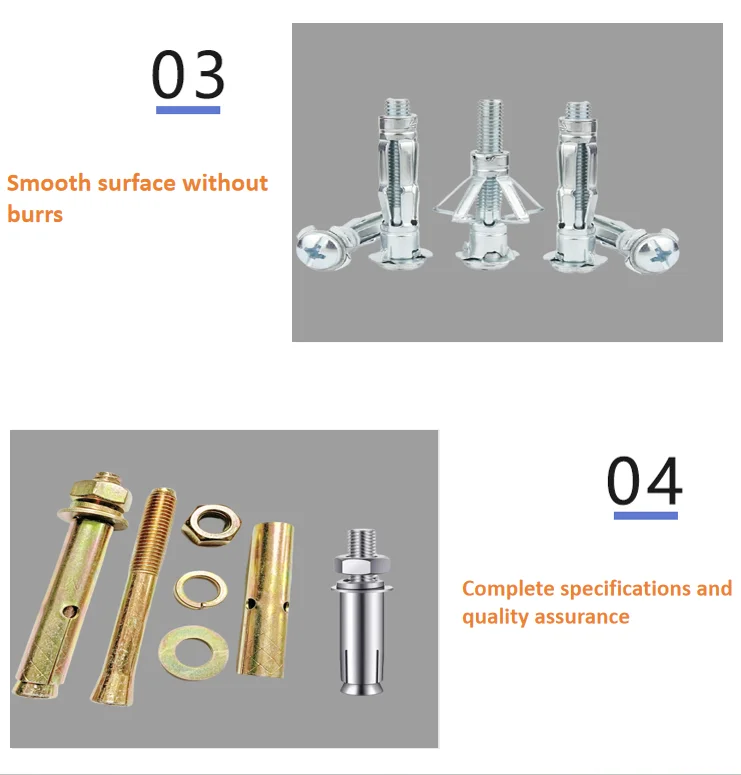 03

Smooth surface without burrs

04

Complete specifications and quality assurance