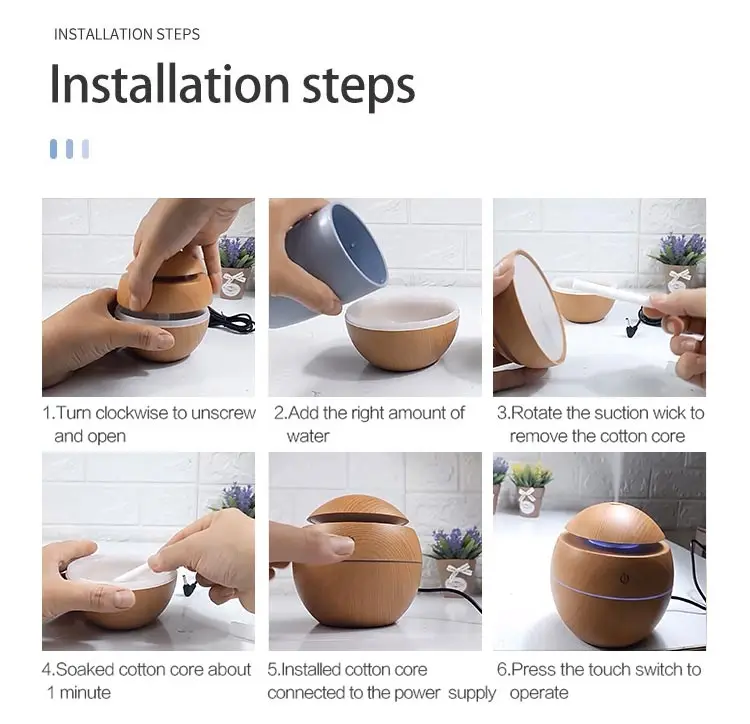 INSTALLATION STEPS

Installation steps

1.Turn clockwise to unscrew and open

2.Add the right amount of water

3.Rotate the suction wick to remove the cotton core

4.Soaked cotton core about 1 minute

5.Installed cotton core connected to the power supply

6.Press the touch switch to operate