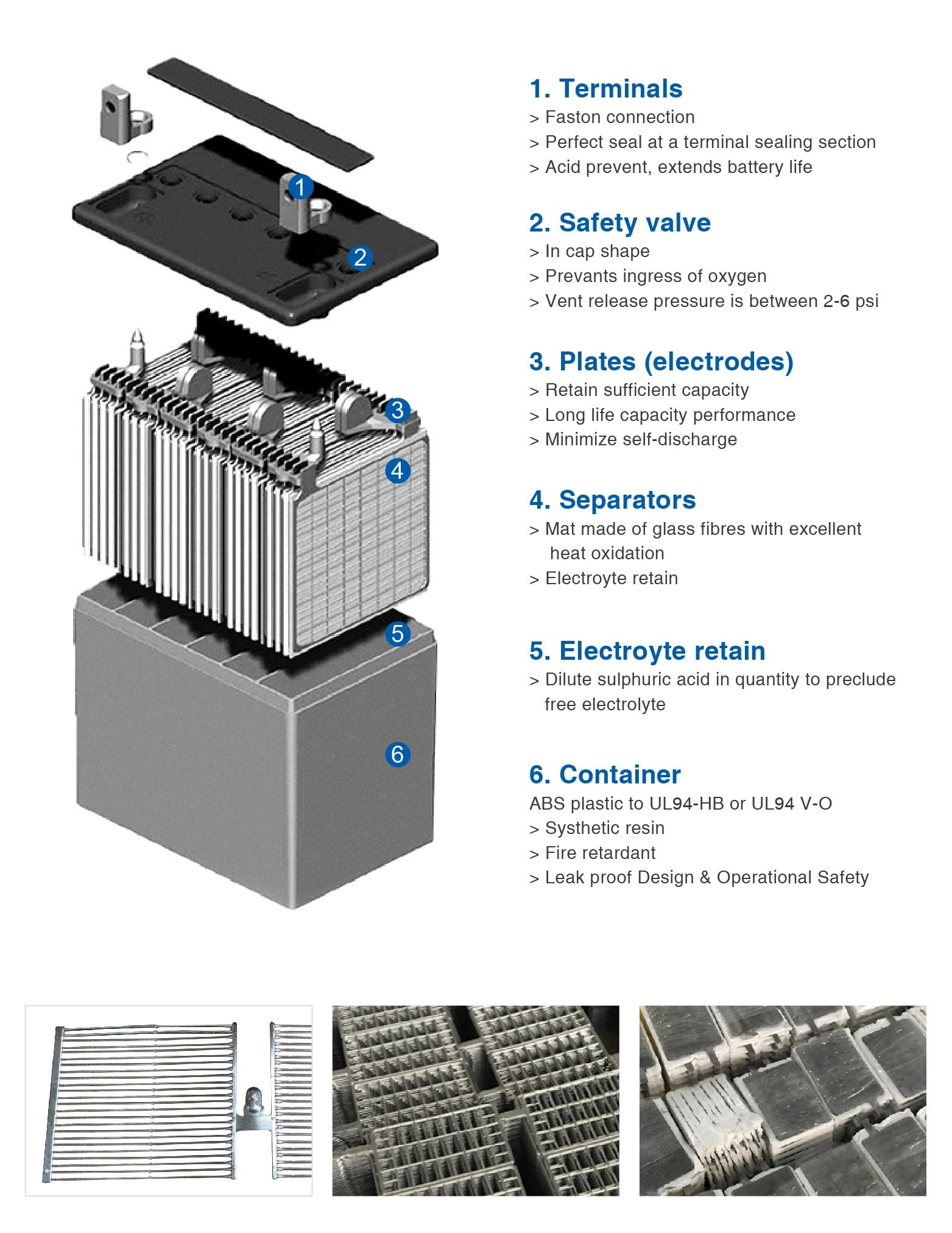 1

2

3

4

5

6

1. Terminals
> Faston connection
> Perfect seal at a terminal sealing section
> Acid prevent, extends battery life

2. Safety valve
> In cap shape
> Prevants ingress of oxygen
> Vent release pressure is between 2-6 psi

3. Plates (electrodes)
> Retain sufficient capacity
> Long life capacity performance
> Minimize self-discharge

4. Separators
> Mat made of glass fibres with excellent heat oxidation
> Electroyte retain

5. Electroyte retain
> Dilute sulphuric acid in quantity to preclude free electrolyte

6. Container
ABS plastic to UL94-HB or UL94 V-O
> Systhetic resin
> Fire retardant
> Leak proof Design & Operational Safety