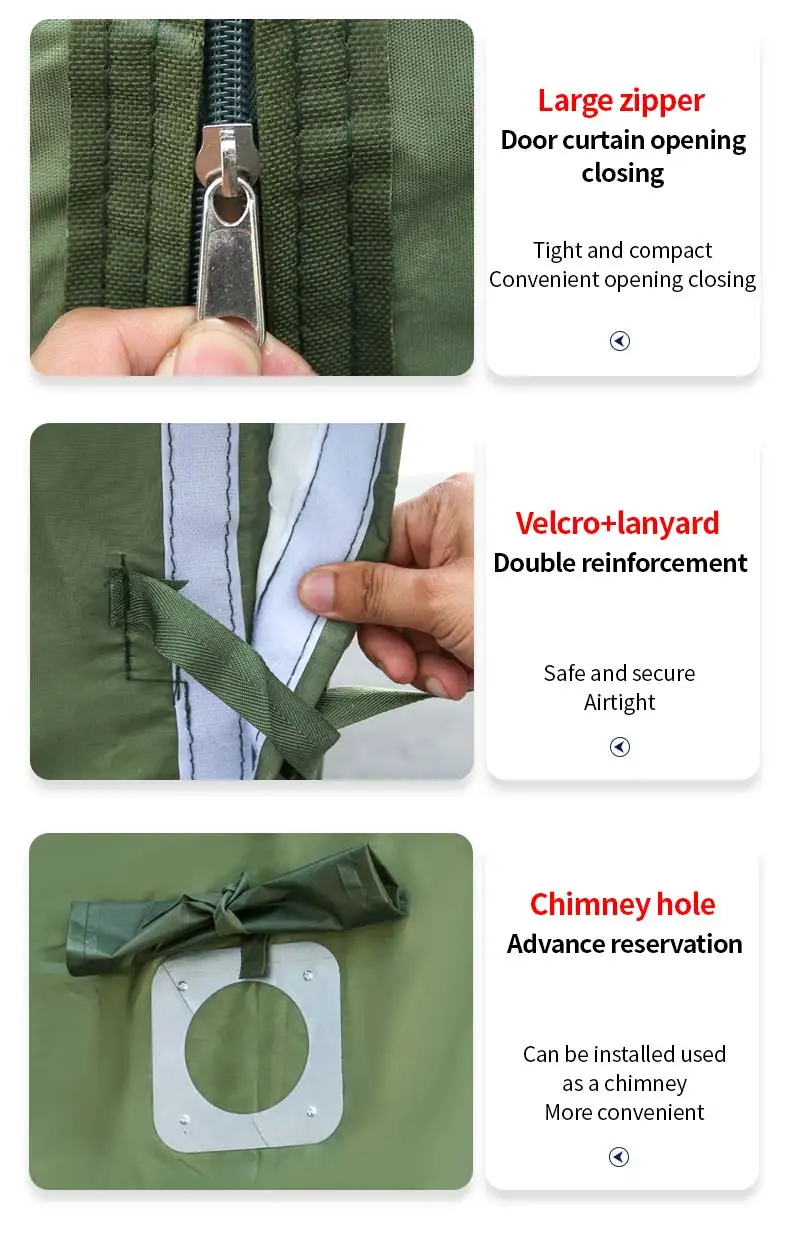 Large zipper
Door curtain opening closing

Tight and compact
Convenient opening closing

Velcro+lanyard
Double reinforcement

Safe and secure
Airtight

Chimney hole
Advance reservation

Can be installed used as a chimney
More convenient