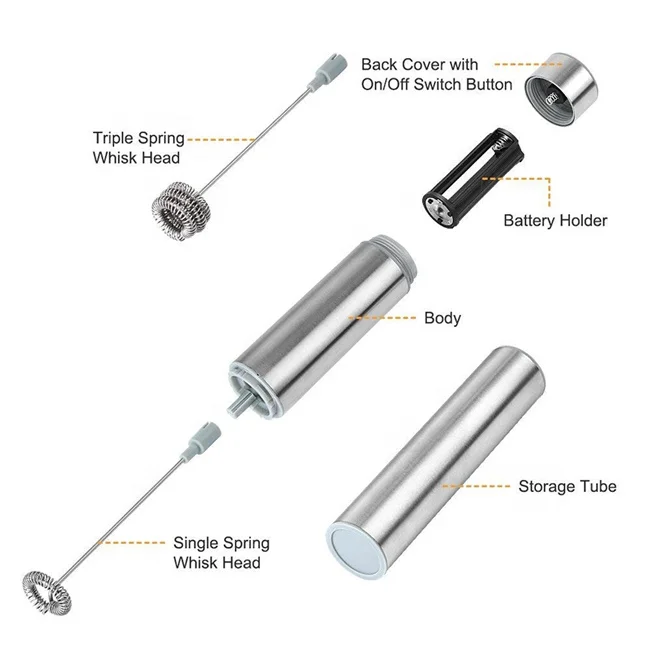 Back Cover with
On/Off Switch Button

Triple Spring
Whisk Head

Battery Holder

Body

Storage Tube

Single Spring
Whisk Head