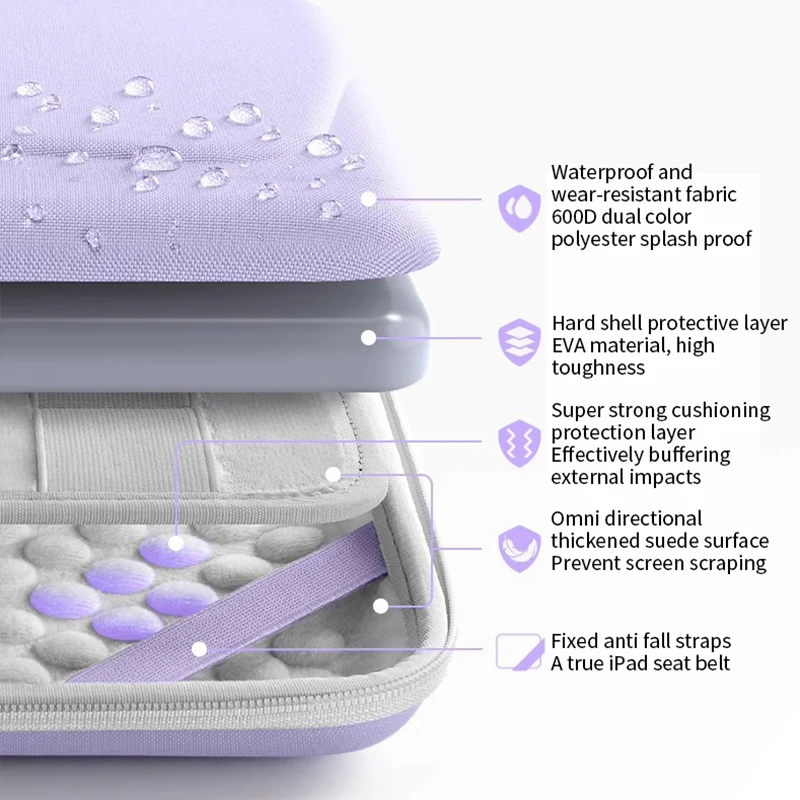 Waterproof and wear-resistant fabric 600D dual color polyester splash proof

Hard shell protective layer EVA material, high toughness

Super strong cushioning protection layer Effectively buffering external impacts

Omni directional thickened suede surface Prevent screen scraping

Fixed anti fall straps A true iPad seat belt