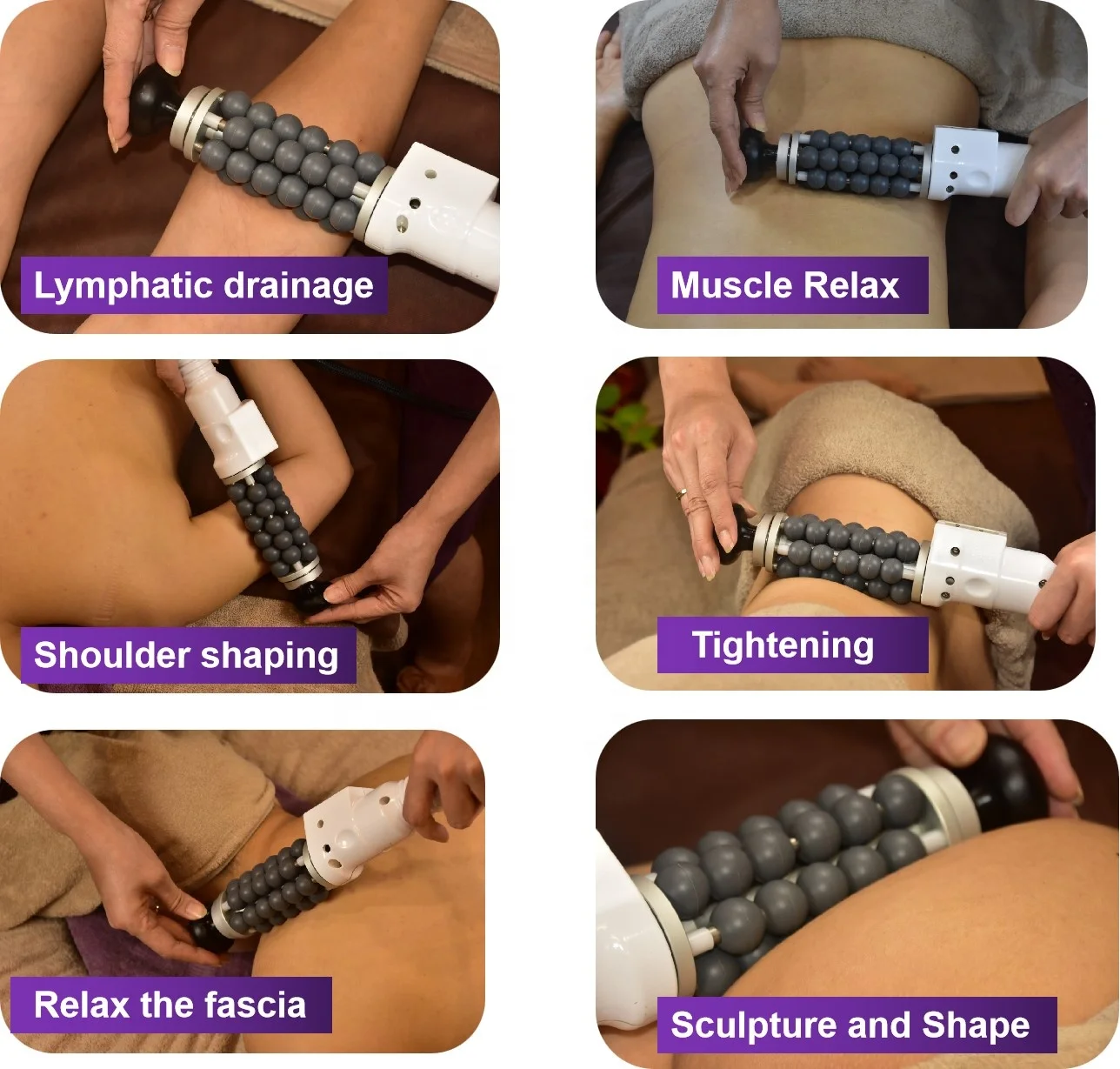 Lymphatic drainage

Muscle Relax

Shoulder shaping

Tightening

Relax the fascia

Sculpture and Shape