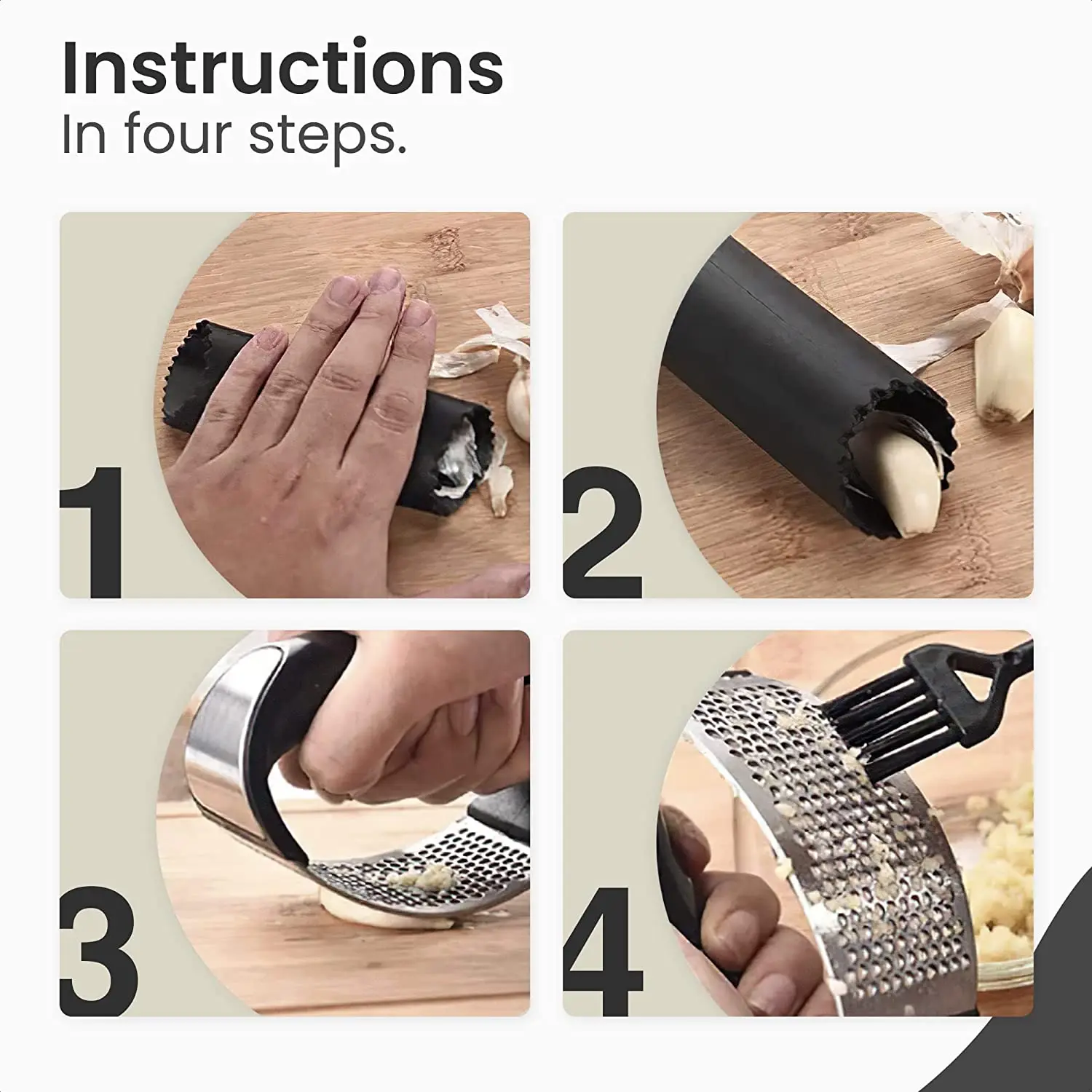 Instructions
In four steps.

1

2

3

4