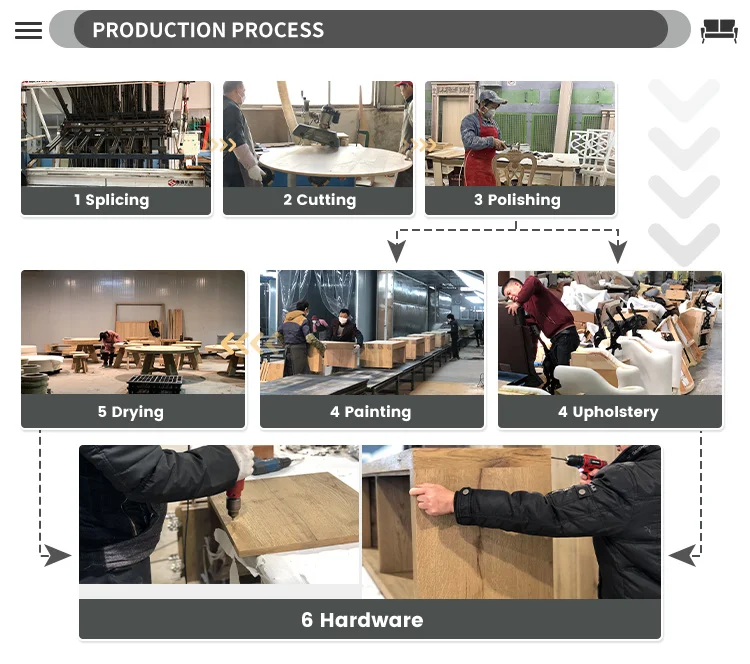 PRODUCTION PROCESS

1 Splicing

2 Cutting

3 Polishing

5 Drying

4 Painting

4 Upholstery

6 Hardware