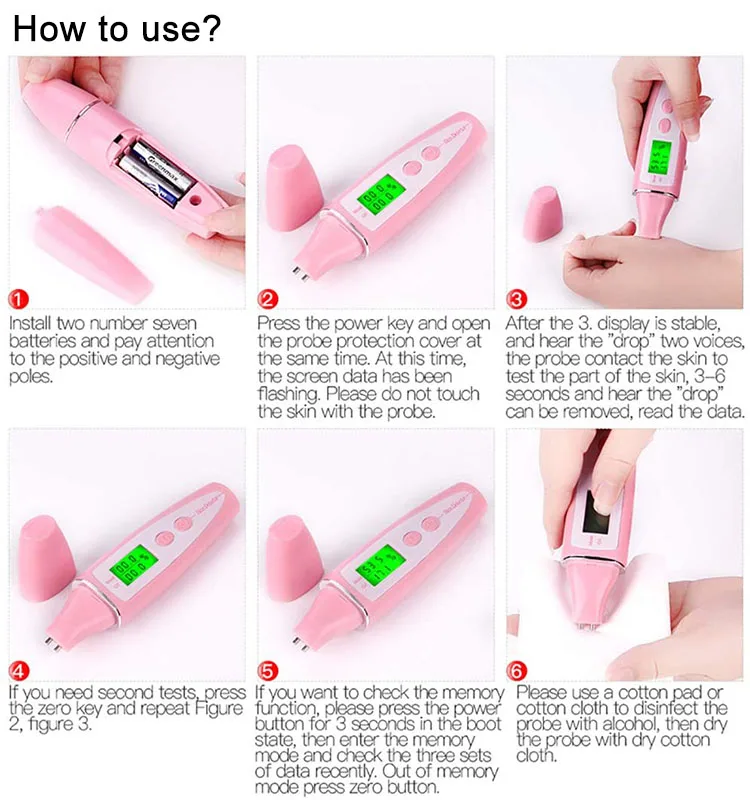 How to use?

1
Install two number seven batteries and pay attention to the positive and negative poles.

2
Press the power key and open the probe protection cover at the same time. At this time, the screen data has been flashing. Please do not touch the skin with the probe.

3
After the 3. display is stable, and hear the "drop" two voices, the probe contact the skin to test the part of the skin, 3-6 seconds and hear the "drop" can be removed, read the data.

4
If you need second tests, press the zero key and repeat Figure 2, figure 3.

5
If you want to check the memory function, please press the power button for 3 seconds in the boot state, then enter the memory mode and check the three sets of data recently. Out of memory mode press zero button.

6
Please use a cotton pad or cotton cloth to disinfect the probe with alcohol, then dry the probe with dry cotton cloth.