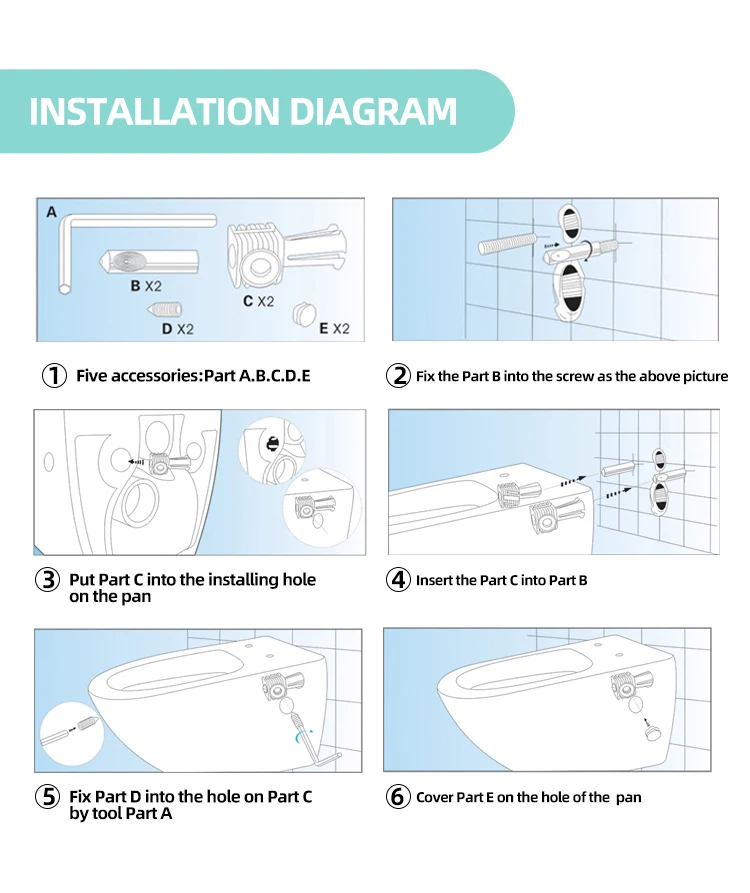 INSTALLATION DIAGRAM

A

B X2

C X2

D X2

E X2

① Five accessories:Part A.B.C.D.E

② Fix the Part B into the screw as the above picture

③ Put Part C into the installing hole on the pan

④ Insert the Part C into Part B

⑤ Fix Part D into the hole on Part C by tool Part A

⑥ Cover Part E on the hole of the pan