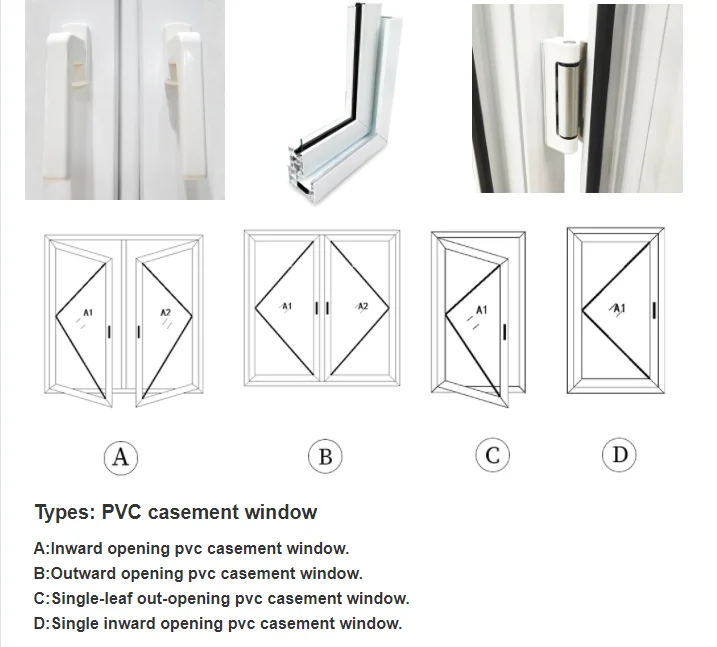 A1 A2

A1 A2

A1

A1

A

B

C

D

Types: PVC casement window

A:Inward opening pvc casement window.
B:Outward opening pvc casement window.
C:Single-leaf out-opening pvc casement window.
D:Single inward opening pvc casement window.