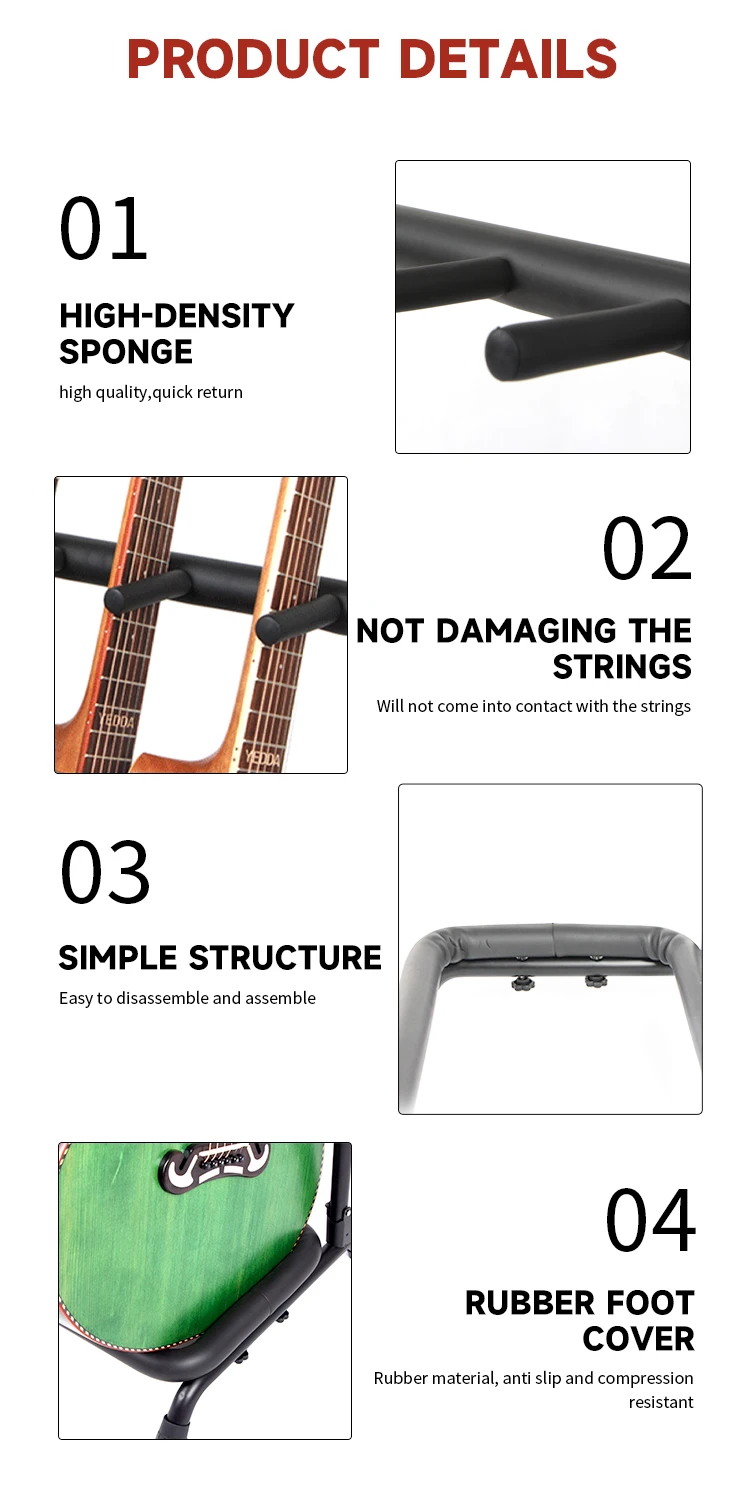 PRODUCT DETAILS

01

HIGH-DENSITY SPONGE

high quality,quick return

YEDDA

YEDDA

02

NOT DAMAGING THE STRINGS

Will not come into contact with the strings

03

SIMPLE STRUCTURE

Easy to disassemble and assemble

04

RUBBER FOOT COVER

Rubber material, anti slip and compression resistant