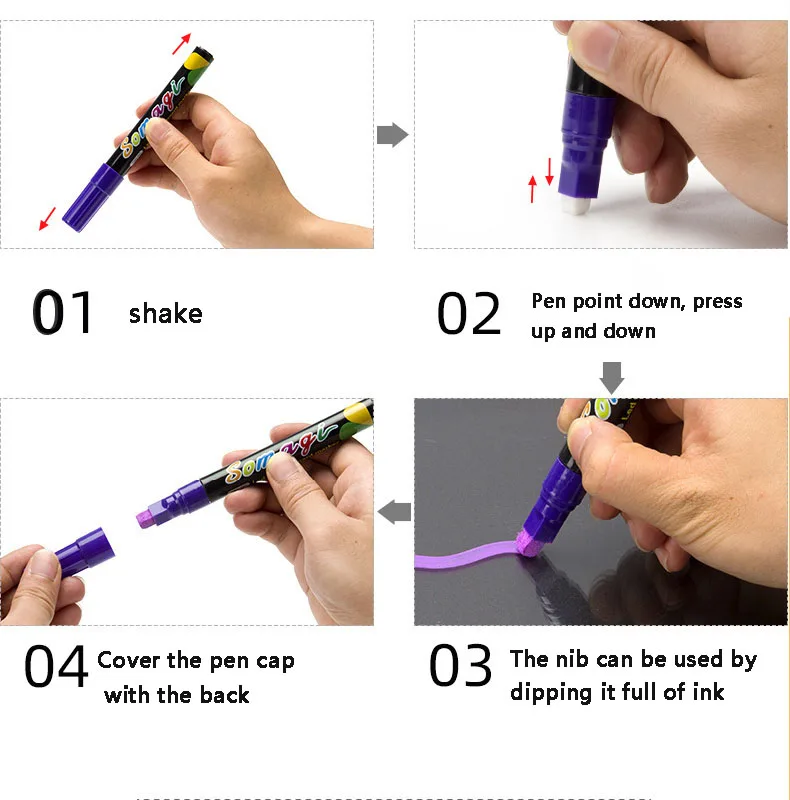 Somagi

01 shake

02 Pen point down, press up and down

Somagi

04 Cover the pen cap with the back

03 The nib can be used by dipping it full of ink