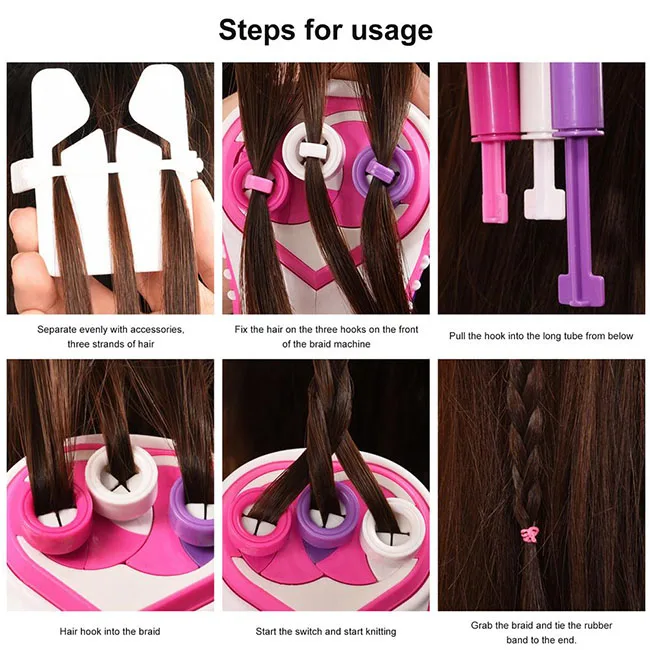 Steps for usage

Separate evenly with accessories, three strands of hair

Fix the hair on the three hooks on the front of the braid machine

Pull the hook into the long tube from below

Hair hook into the braid

Start the switch and start knitting

Grab the braid and tie the rubber band to the end.