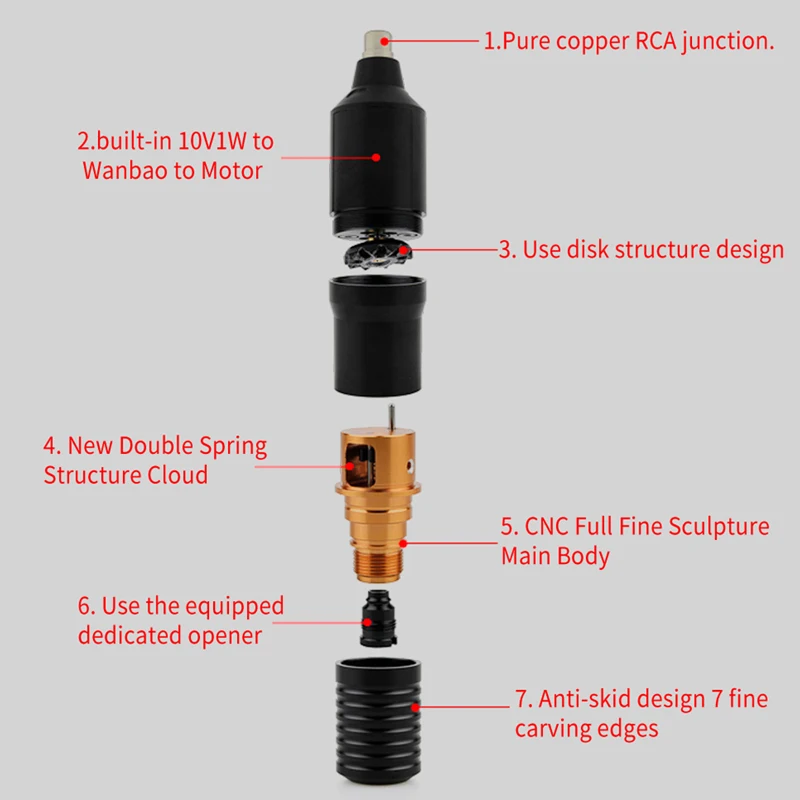 1.Pure copper RCA junction.

2.built-in 10V1W to Wanbao to Motor

3. Use disk structure design

4. New Double Spring Structure Cloud

5. CNC Full Fine Sculpture Main Body

6. Use the equipped dedicated opener

7. Anti-skid design 7 fine carving edges