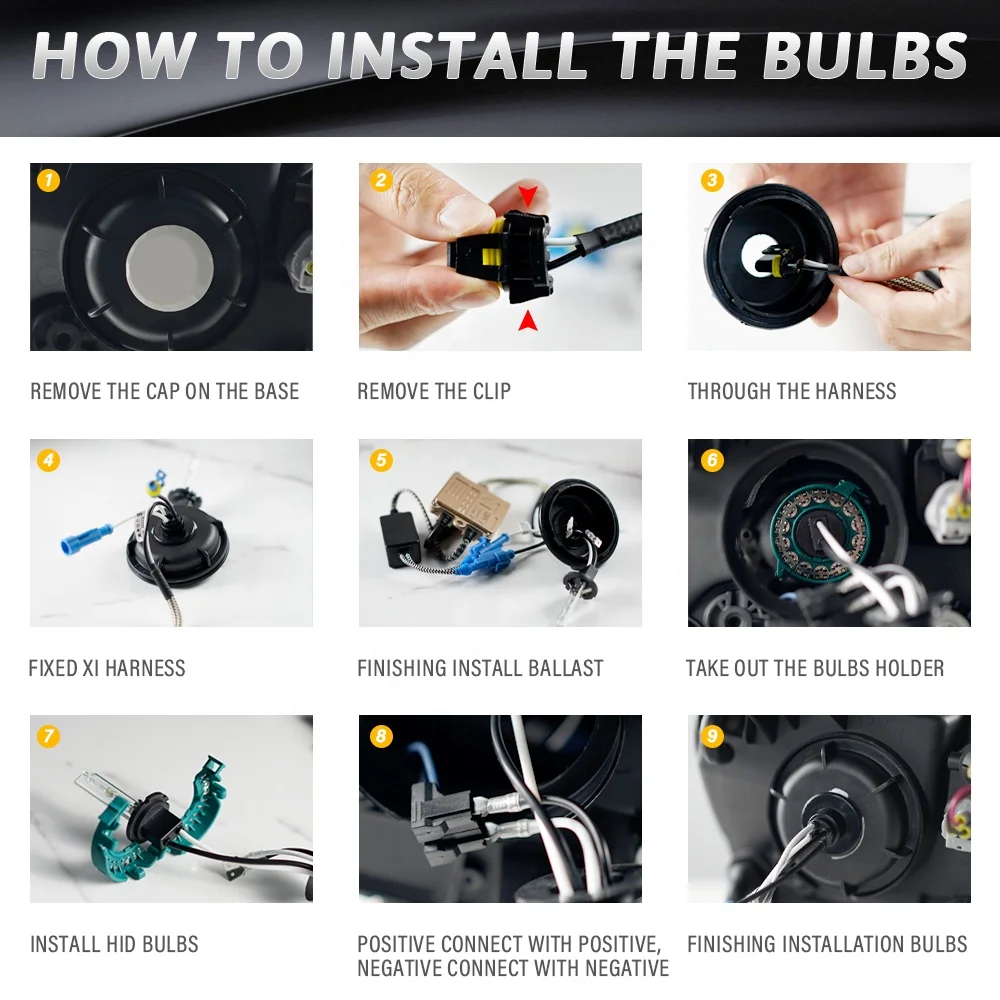 HOW TO INSTALL THE BULBS

1

REMOVE THE CAP ON THE BASE

2

REMOVE THE CLIP

3

THROUGH THE HARNESS

4

FIXED XI HARNESS

5

FINISHING INSTALL BALLAST

6

TAKE OUT THE BULBS HOLDER

7

INSTALL HID BULBS

8

POSITIVE CONNECT WITH POSITIVE, NEGATIVE CONNECT WITH NEGATIVE

9

FINISHING INSTALLATION BULBS