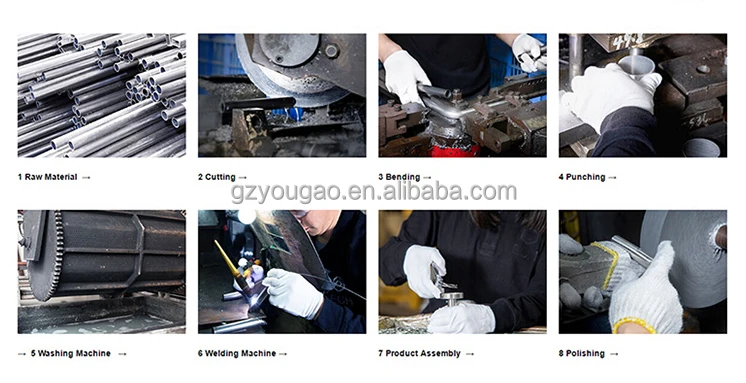 1 Raw Material →

2 Cutting →

3 Bending →

4 Punching →

gzyougao.en.alibaba.com

→ 5 Washing Machine →

6 Welding Machine →

7 Product Assembly →

8 Polishing →