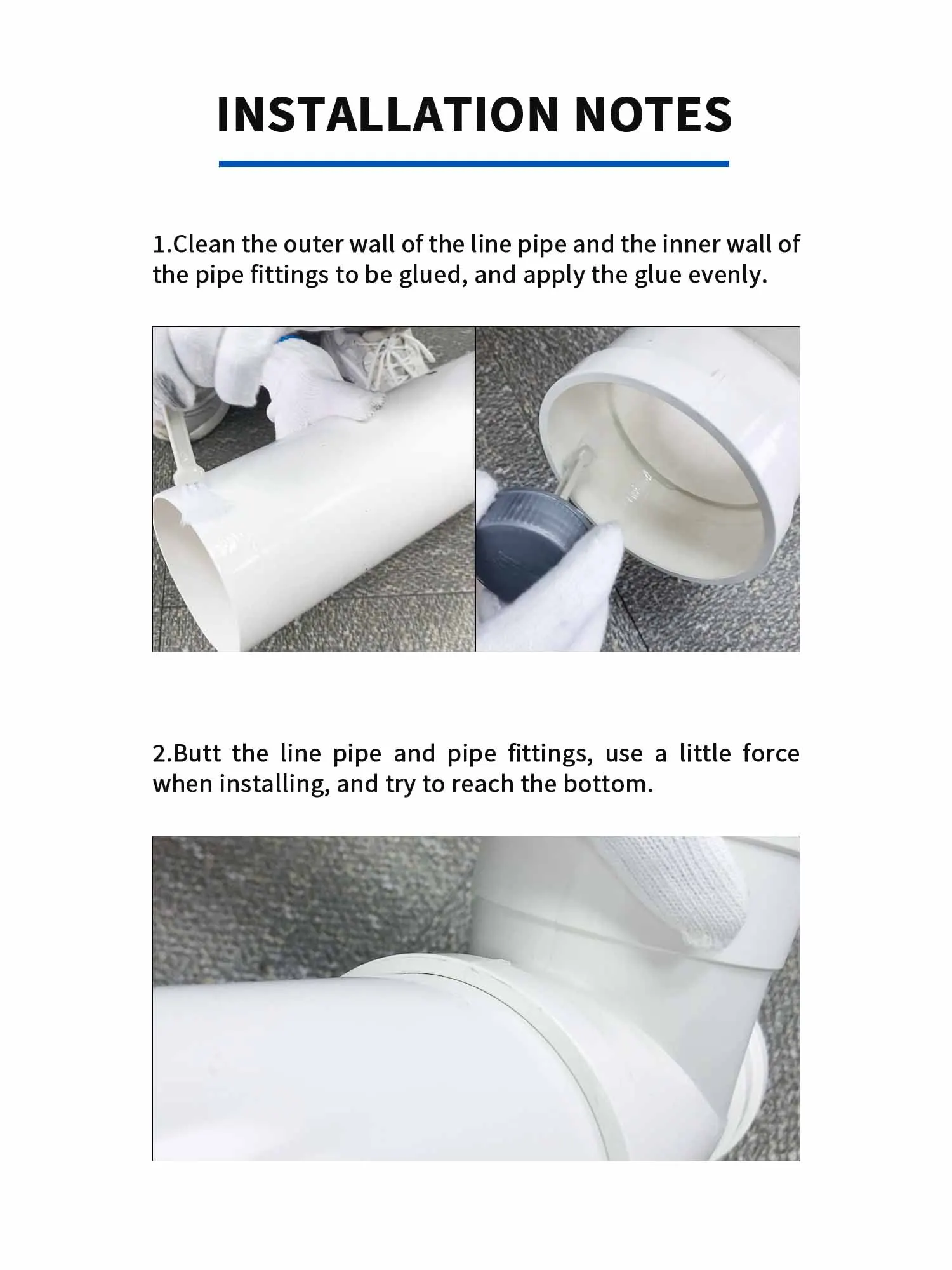 INSTALLATION NOTES

1.Clean the outer wall of the line pipe and the inner wall of the pipe fittings to be glued, and apply the glue evenly.

2.Butt the line pipe and pipe fittings, use a little force when installing, and try to reach the bottom.