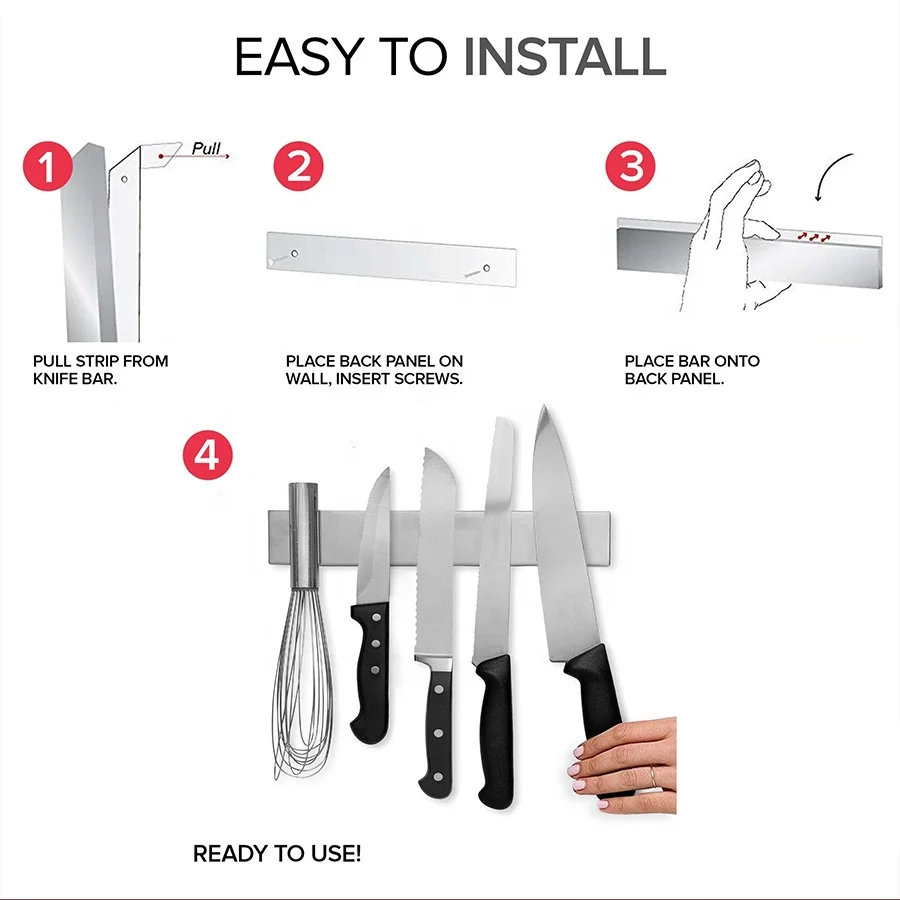 EASY TO INSTALL

1

Pull

PULL STRIP FROM KNIFE BAR.

2

PLACE BACK PANEL ON WALL, INSERT SCREWS.

3

PLACE BAR ONTO BACK PANEL.

4

READY TO USE!