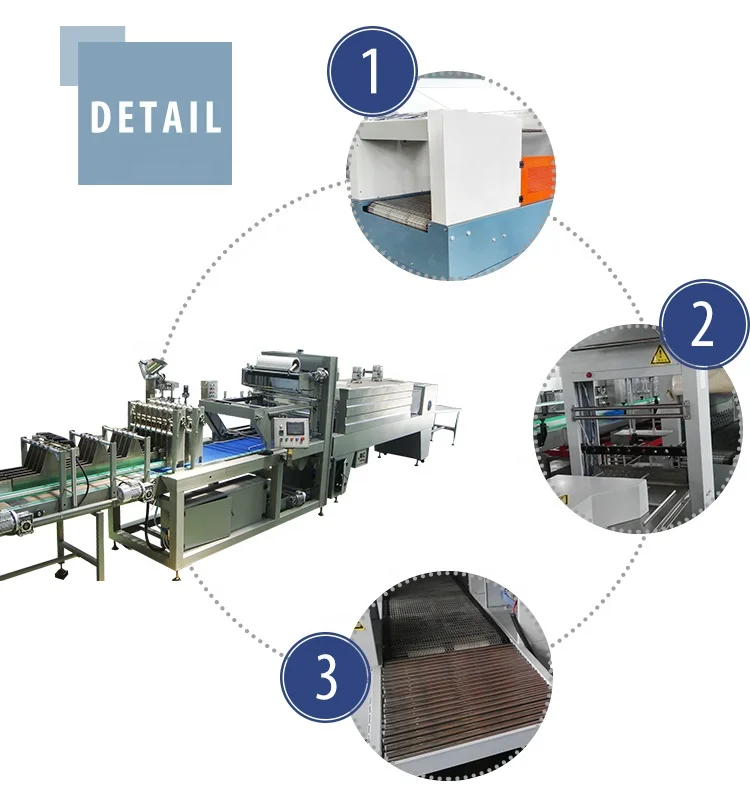 DETAIL

1

2

3