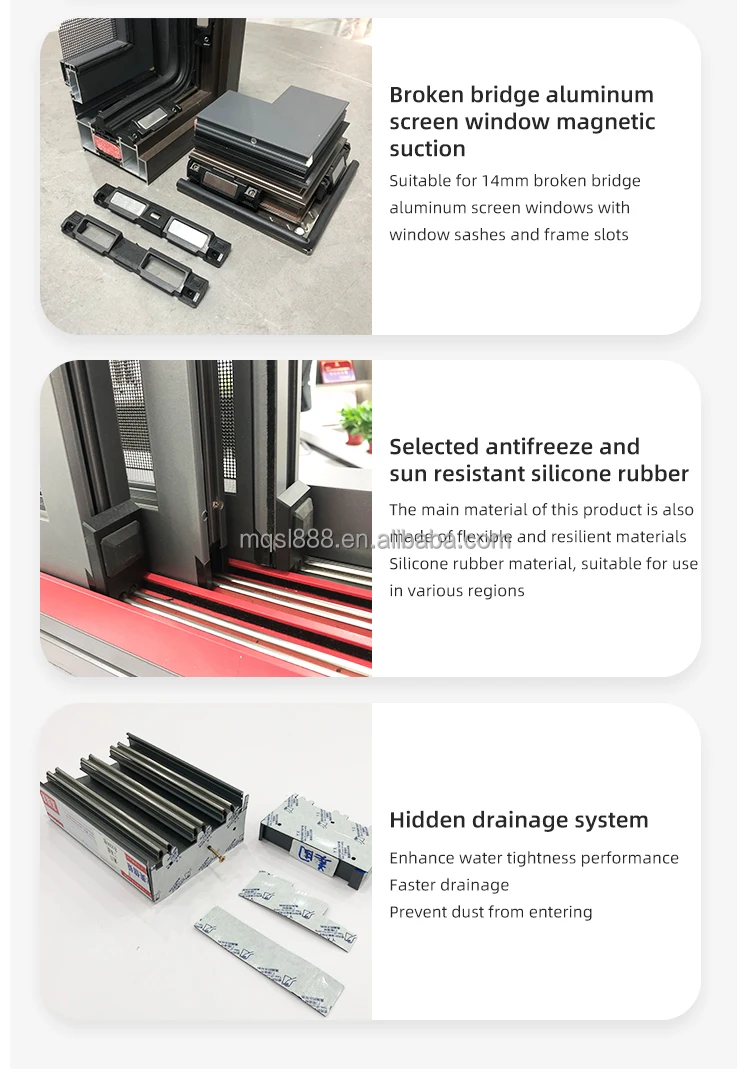 Broken bridge aluminum screen window magnetic suction

Suitable for 14mm broken bridge aluminum screen windows with window sashes and frame slots

Selected antifreeze and sun resistant silicone rubber

The main material of this product is also made of flexible and resilient materials Silicone rubber material, suitable for use in various regions

mqsl888.en.alibaba.com

Hidden drainage system

Enhance water tightness performance
Faster drainage
Prevent dust from entering