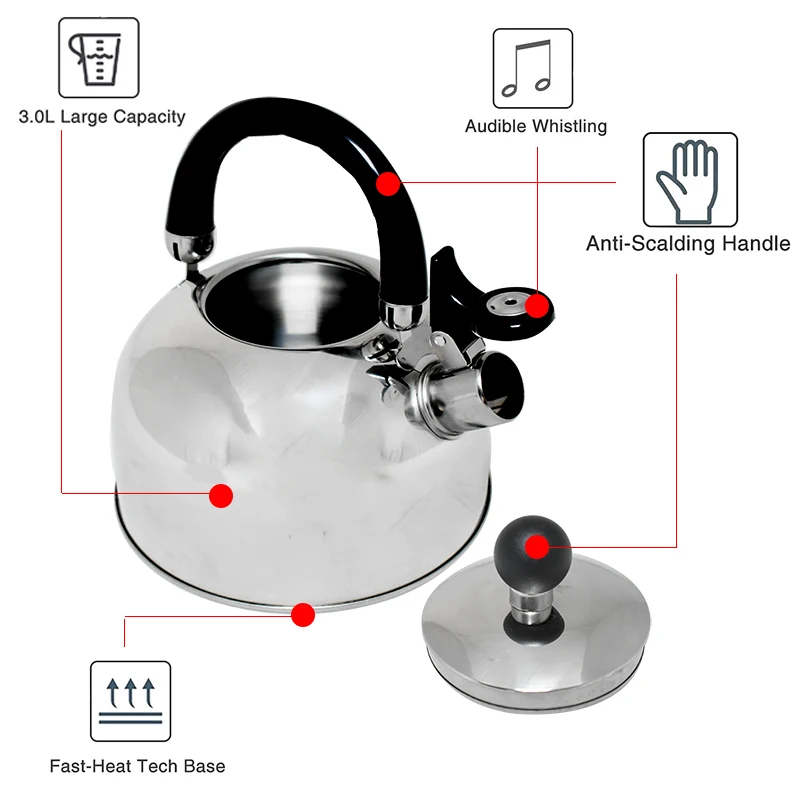 3.0L Large Capacity

Audible Whistling

Anti-Scalding Handle

Fast-Heat Tech Base