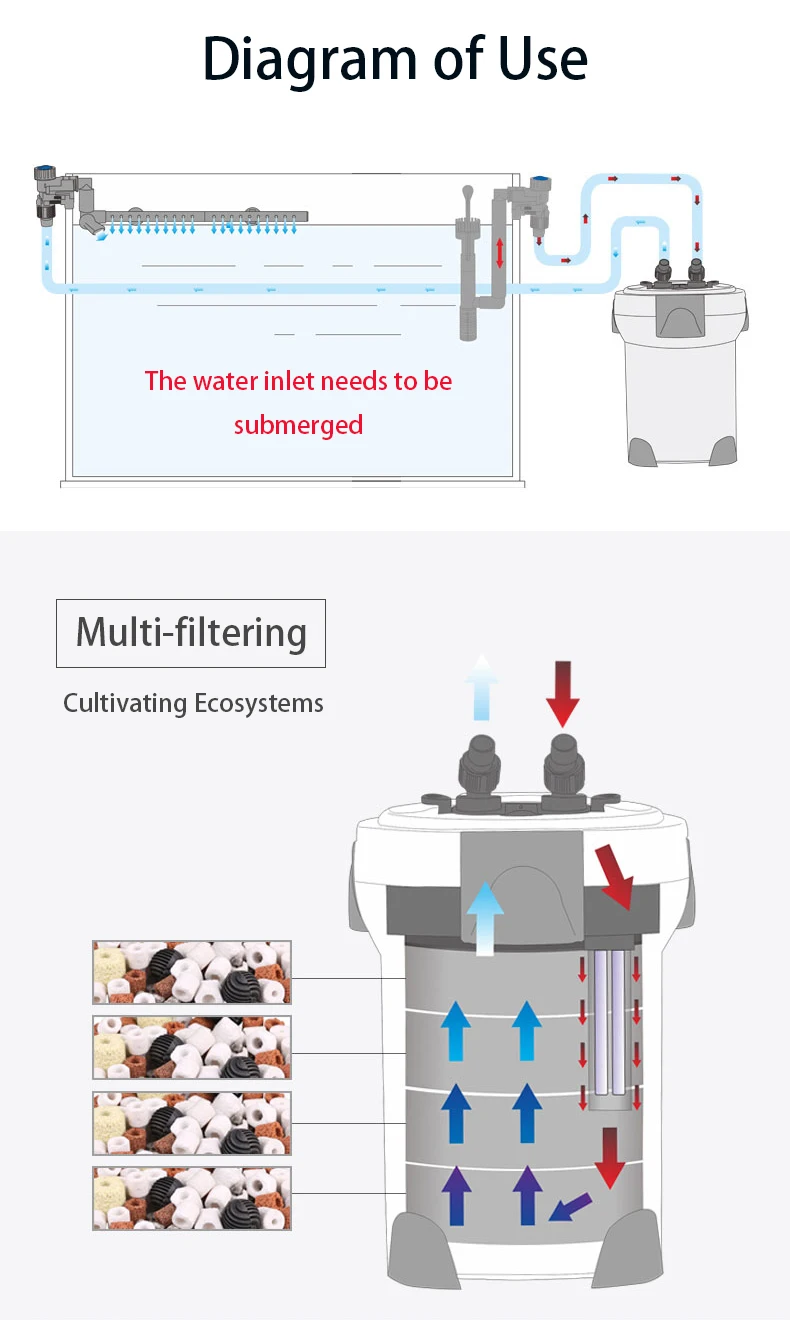 Diagram of Use

The water inlet needs to be submerged

Multi-filtering

Cultivating Ecosystems